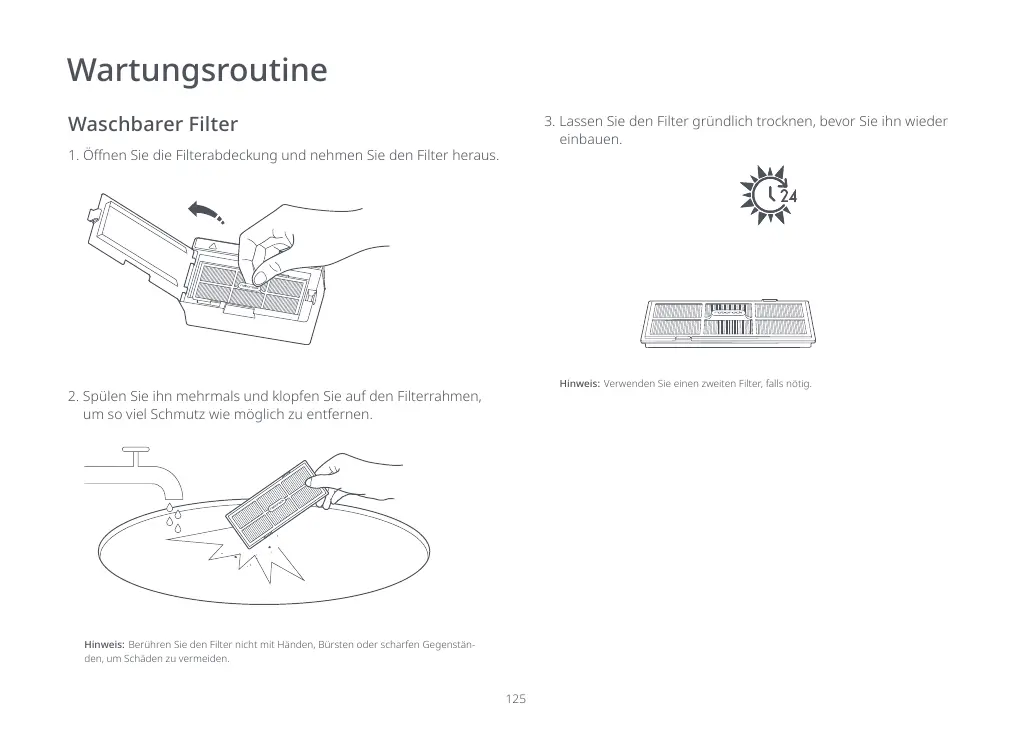 Wartungsroutine

Waschbarer Filter

1. Öffnen Sie die Filterabdeckung und nehmen Sie den Filter heraus.

2. Spülen Sie ihn mehrmals und klopfen Sie auf den Filterrahmen, um so viel Schmutz wie möglich zu entfernen.

Hinweis: Berühren Sie den Filter nicht mit Händen, Bürsten oder scharfen Gegenständen, um Schäden zu vermeiden.

3. Lassen Sie den Filter gründlich trocknen, bevor Sie ihn wieder einbauen.

24

Hinweis: Verwenden Sie einen zweiten Filter, falls nötig.

125