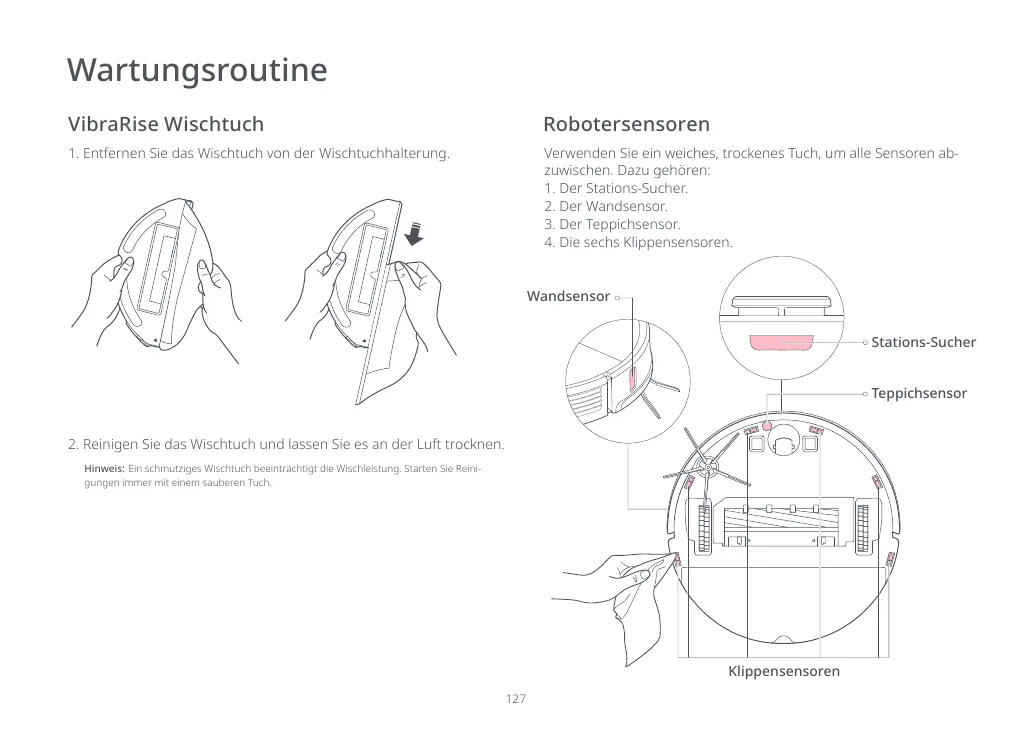 Wartungsroutine

VibraRise Wischtuch

1. Entfernen Sie das Wischtuch von der Wischtuchhalterung.

2. Reinigen Sie das Wischtuch und lassen Sie es an der Luft trocknen.

Hinweis: Ein schmutziges Wischtuch beeinträchtigt die Wischleistung. Starten Sie Reinigungen immer mit einem sauberen Tuch.

Robotersensoren

Verwenden Sie ein weiches, trockenes Tuch, um alle Sensoren abzuwischen. Dazu gehören:
1. Der Stations-Sucher.
2. Der Wandsensor.
3. Der Teppichsensor.
4. Die sechs Klippensensoren.

Wandsensor

Stations-Sucher

Teppichsensor

Klippensensoren

127