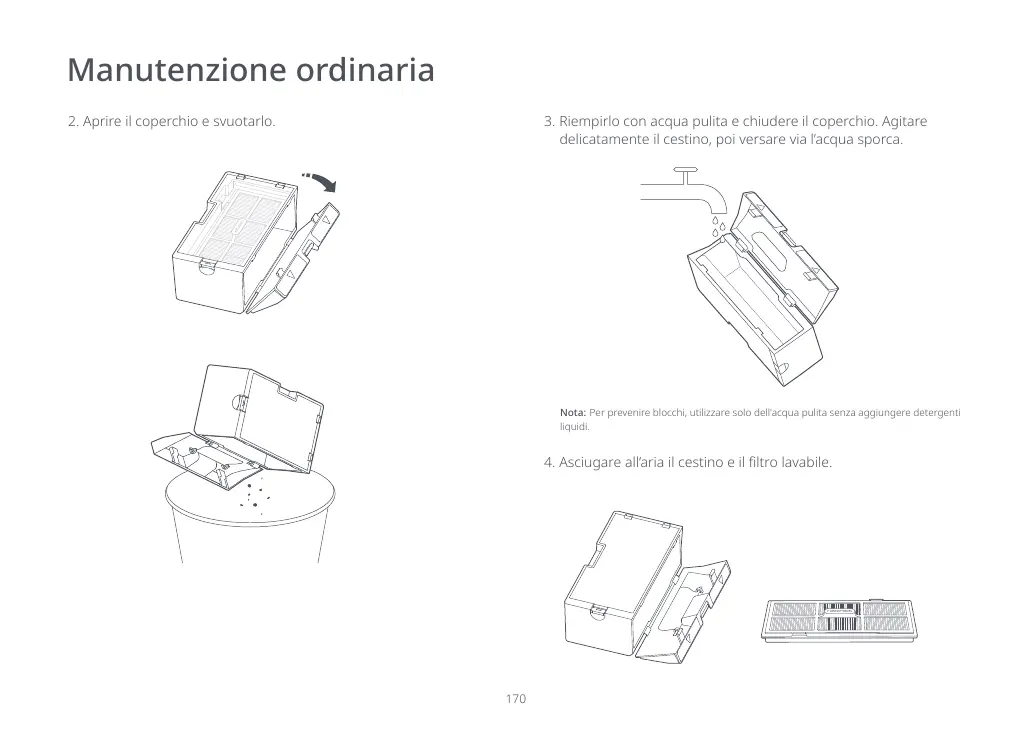 Manutenzione ordinaria

2. Aprire il coperchio e svuotarlo.

3. Riempirlo con acqua pulita e chiudere il coperchio. Agitare delicatamente il cestino, poi versare via l'acqua sporca.

Nota: Per prevenire blocchi, utilizzare solo dell'acqua pulita senza aggiungere detergenti liquidi.

4. Asciugare all'aria il cestino e il filtro lavabile.

170