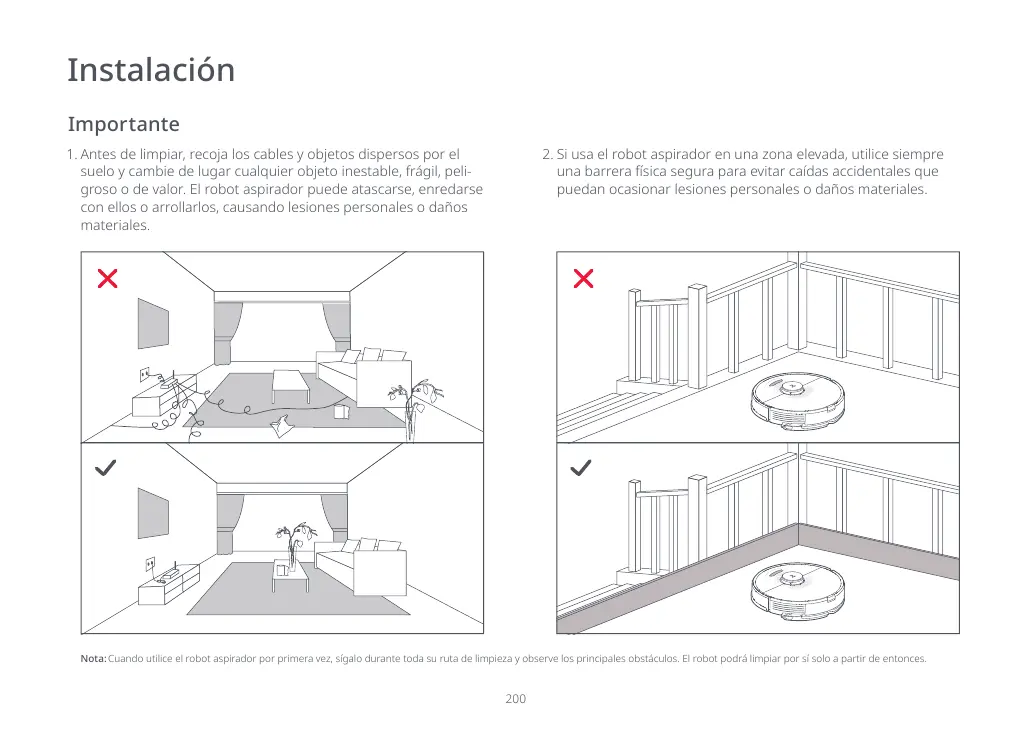 Instalación

Importante

1. Antes de limpiar, recoja los cables y objetos dispersos por el suelo y cambie de lugar cualquier objeto inestable, frágil, peligroso o de valor. El robot aspirador puede atascarse, enredarse con ellos o arrollarlos, causando lesiones personales o daños materiales.

2. Si usa el robot aspirador en una zona elevada, utilice siempre una barrera física segura para evitar caídas accidentales que puedan ocasionar lesiones personales o daños materiales.

Nota: Cuando utilice el robot aspirador por primera vez, sígalo durante toda su ruta de limpieza y observe los principales obstáculos. El robot podrá limpiar por sí solo a partir de entonces.

200