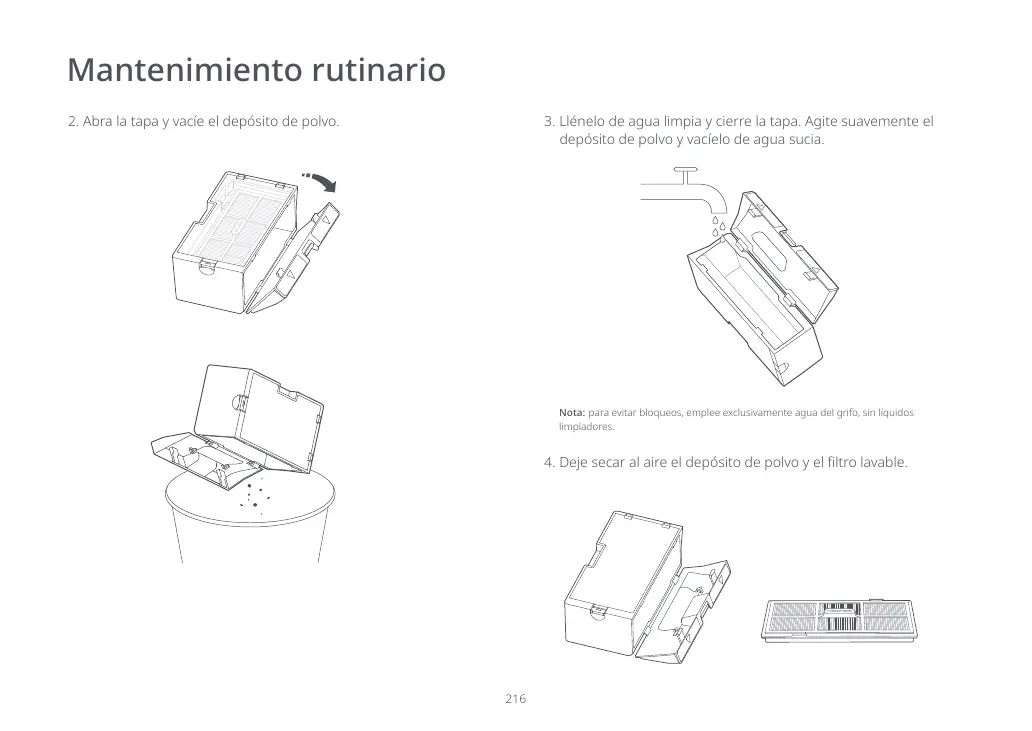 Mantenimiento rutinario

2. Abra la tapa y vacíe el depósito de polvo.

3. Llénelo de agua limpia y cierre la tapa. Agite suavemente el depósito de polvo y vacíelo de agua sucia.

Nota: para evitar bloqueos, emplee exclusivamente agua del grifo, sin líquidos limpiadores.

4. Deje secar al aire el depósito de polvo y el filtro lavable.

216