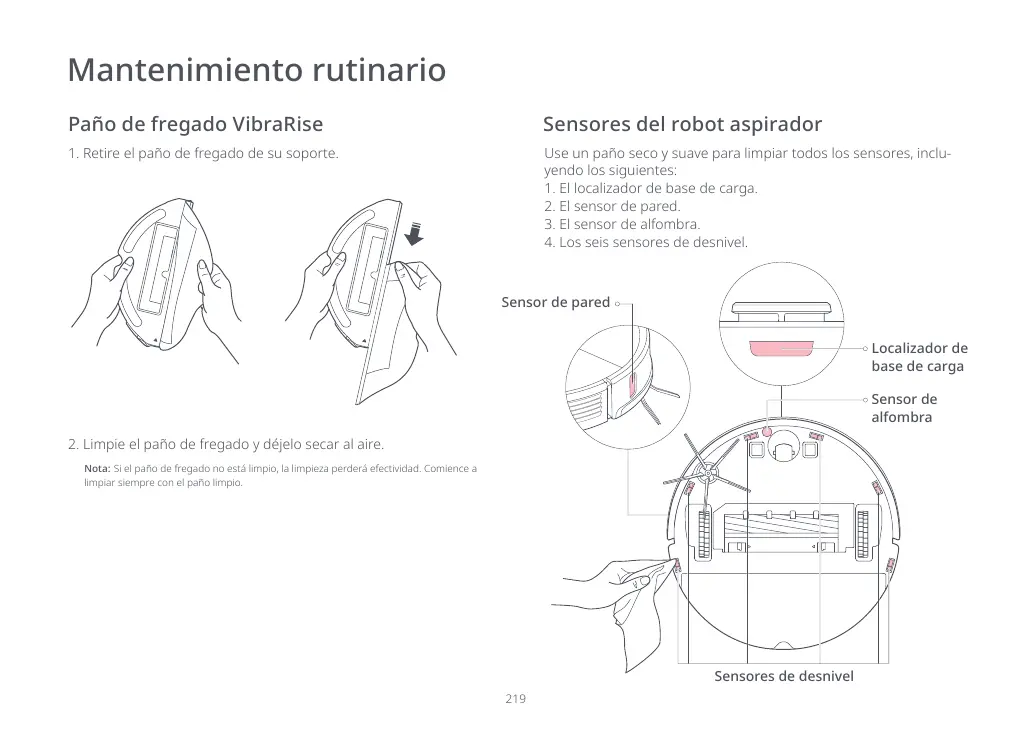 Mantenimiento rutinario

Paño de fregado VibraRise

1. Retire el paño de fregado de su soporte.

2. Limpie el paño de fregado y déjelo secar al aire.

Nota: Si el paño de fregado no está limpio, la limpieza perderá efectividad. Comience a limpiar siempre con el paño limpio.

Sensores del robot aspirador

Use un paño seco y suave para limpiar todos los sensores, incluyendo los siguientes:
1. El localizador de base de carga.
2. El sensor de pared.
3. El sensor de alfombra.
4. Los seis sensores de desnivel.

Sensor de pared

Localizador de base de carga

Sensor de alfombra

Sensores de desnivel

219