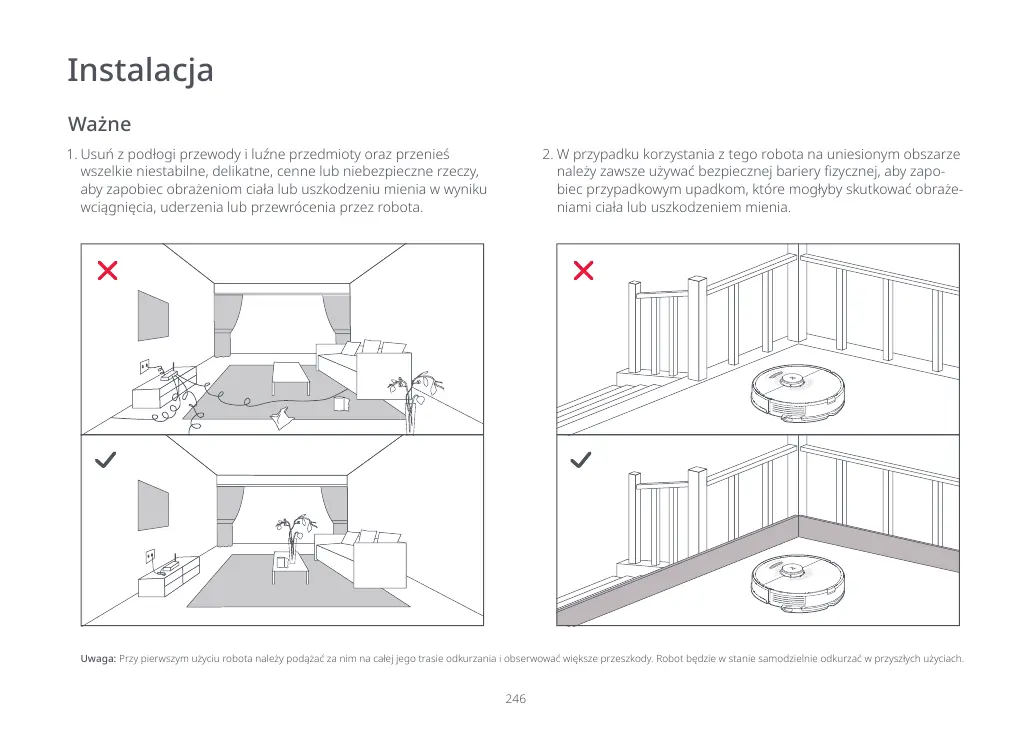 Instalacja

Ważne

1. Usuń z podłogi przewody i luźne przedmioty oraz przenieś wszelkie niestabilne, delikatne, cenne lub niebezpieczne rzeczy, aby zapobiec obrażeniom ciała lub uszkodzeniu mienia w wyniku wciągnięcia, uderzenia lub przewrócenia przez robota.

2. W przypadku korzystania z tego robota na uniesionym obszarze należy zawsze używać bezpiecznej bariery fizycznej, aby zapobiec przypadkowym upadkom, które mogłyby skutkować obrażeniami ciała lub uszkodzeniem mienia.

Uwaga: Przy pierwszym użyciu robota należy podążać za nim na całej jego trasie odkurzania i obserwować większe przeszkody. Robot będzie w stanie samodzielnie odkurzać w przyszłych użyciach.

246