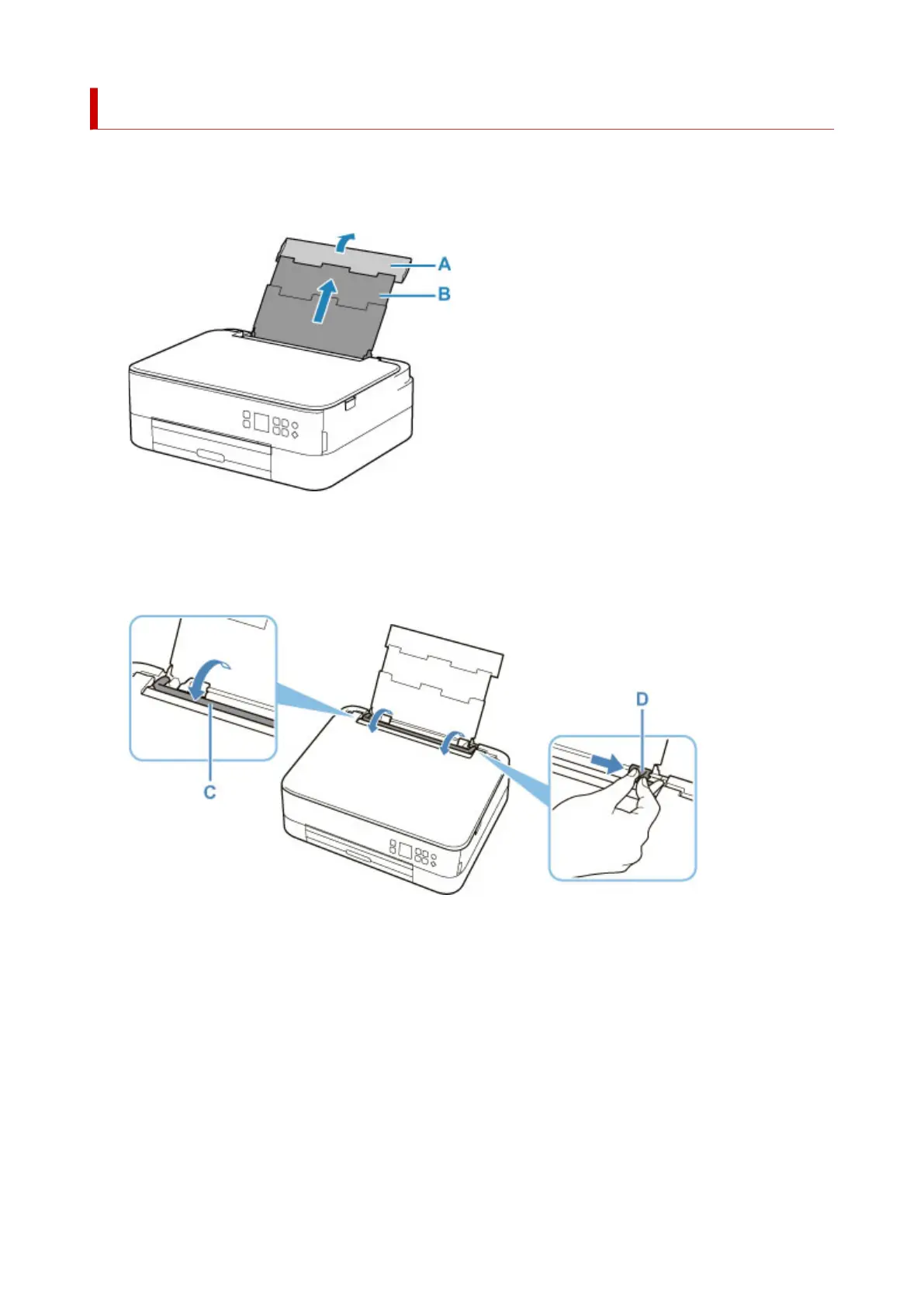 A

B

C

D