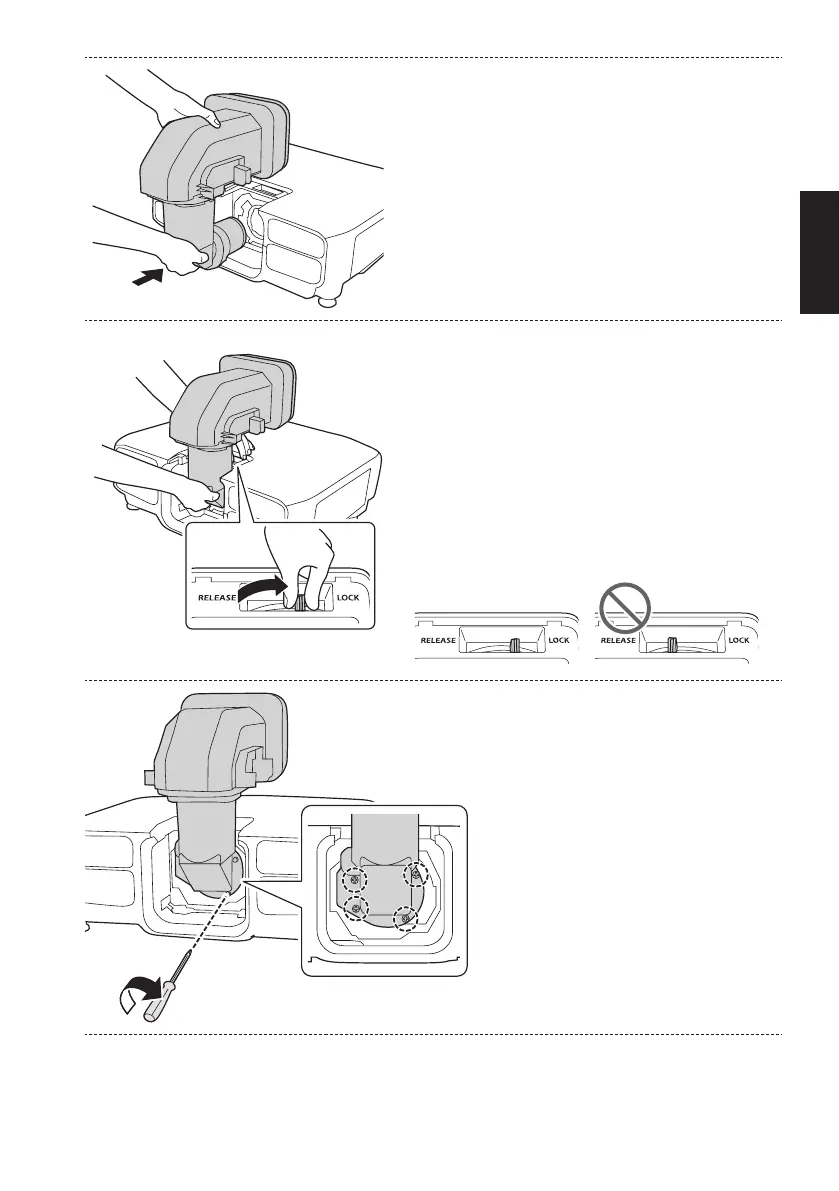 RELEASE
LOCK
RELEASE
LOCK
RELEASE
LOCK