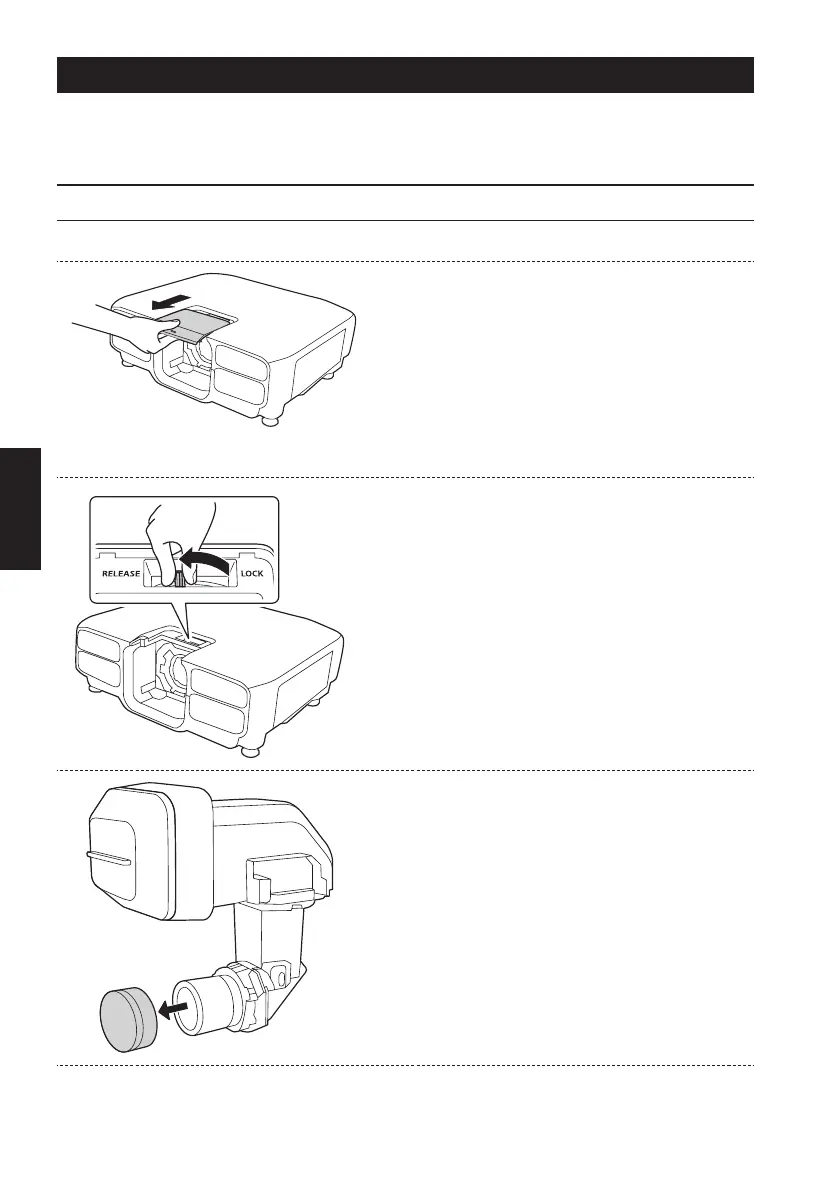 RELEASE

LOCK