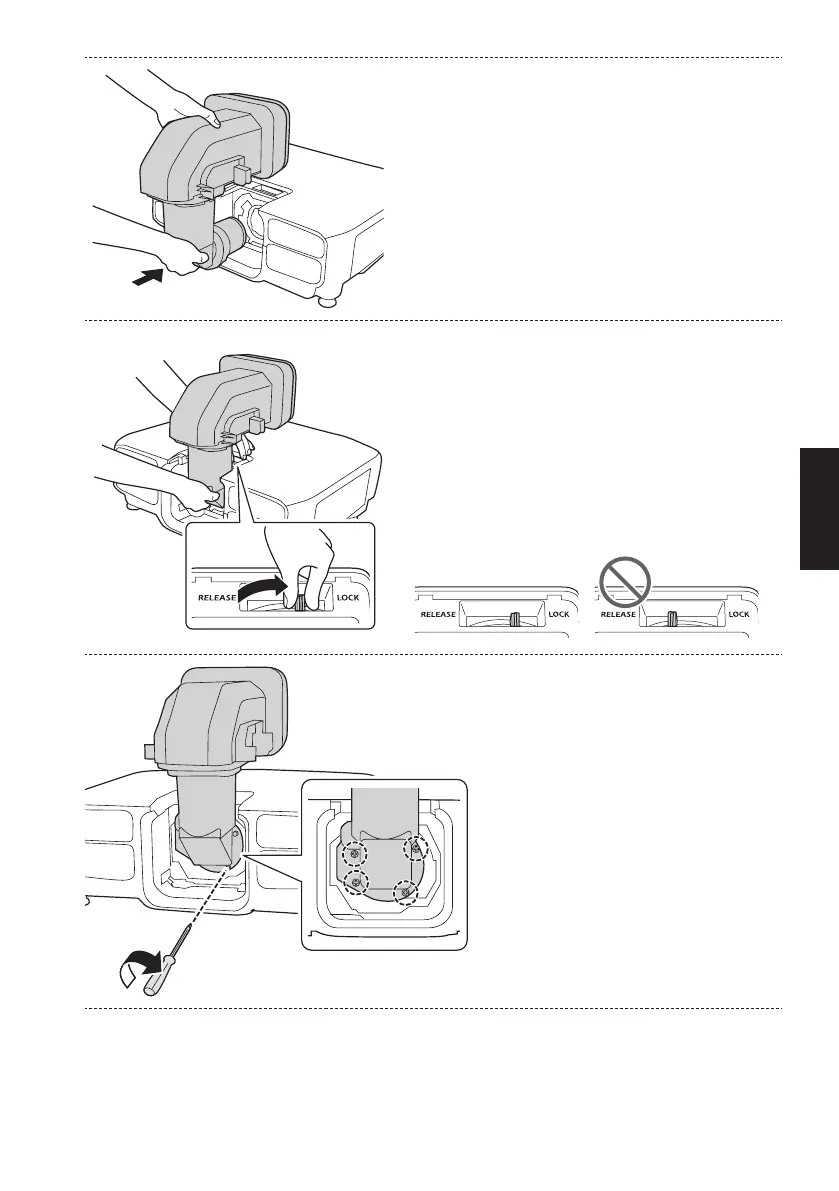 RELEASE LOCK

RELEASE LOCK

RELEASE LOCK