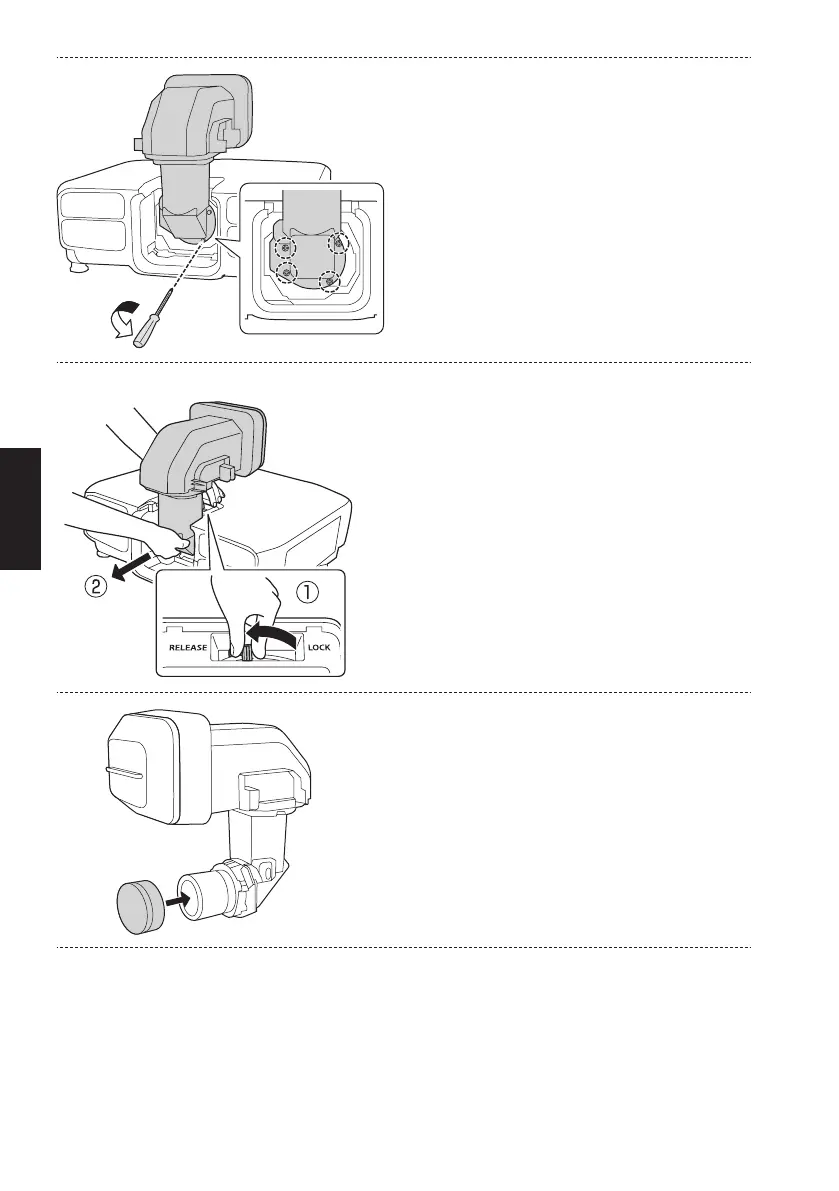 ②

①

RELEASE

LOCK