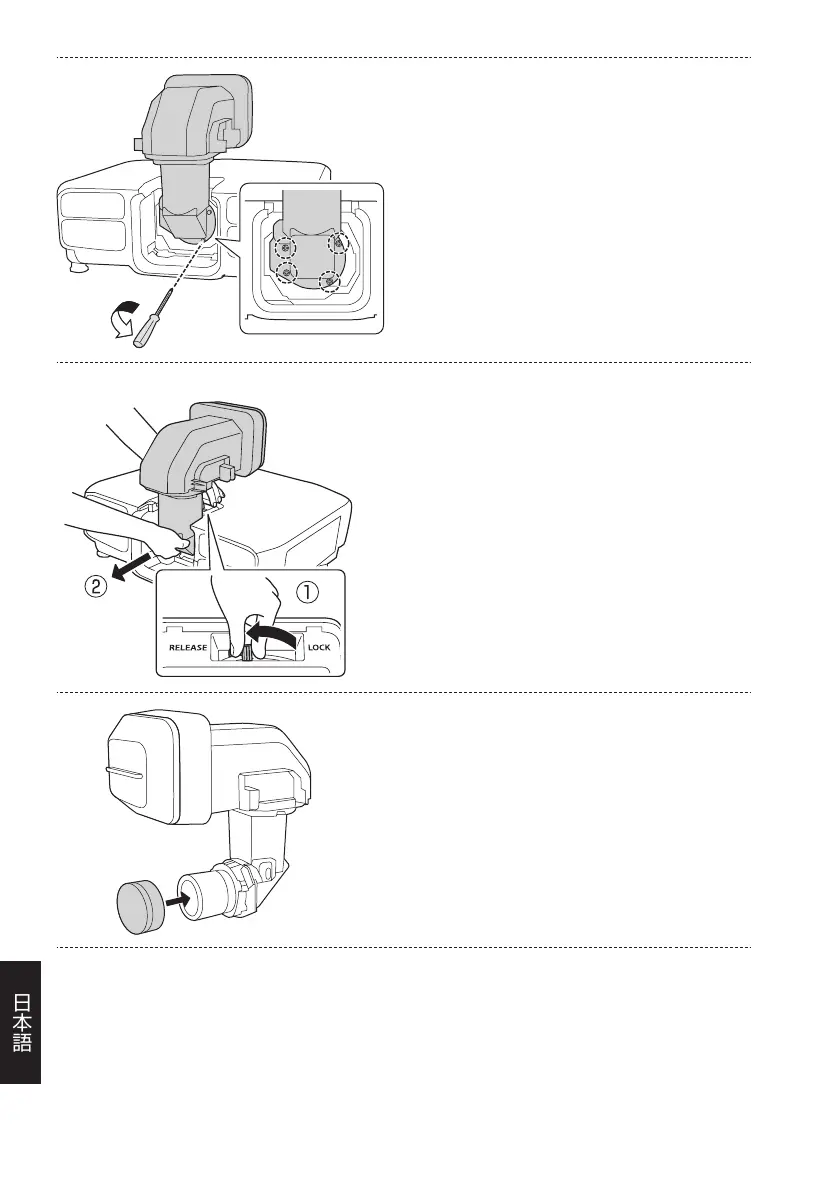 ②

①

RELEASE

LOCK

日本語