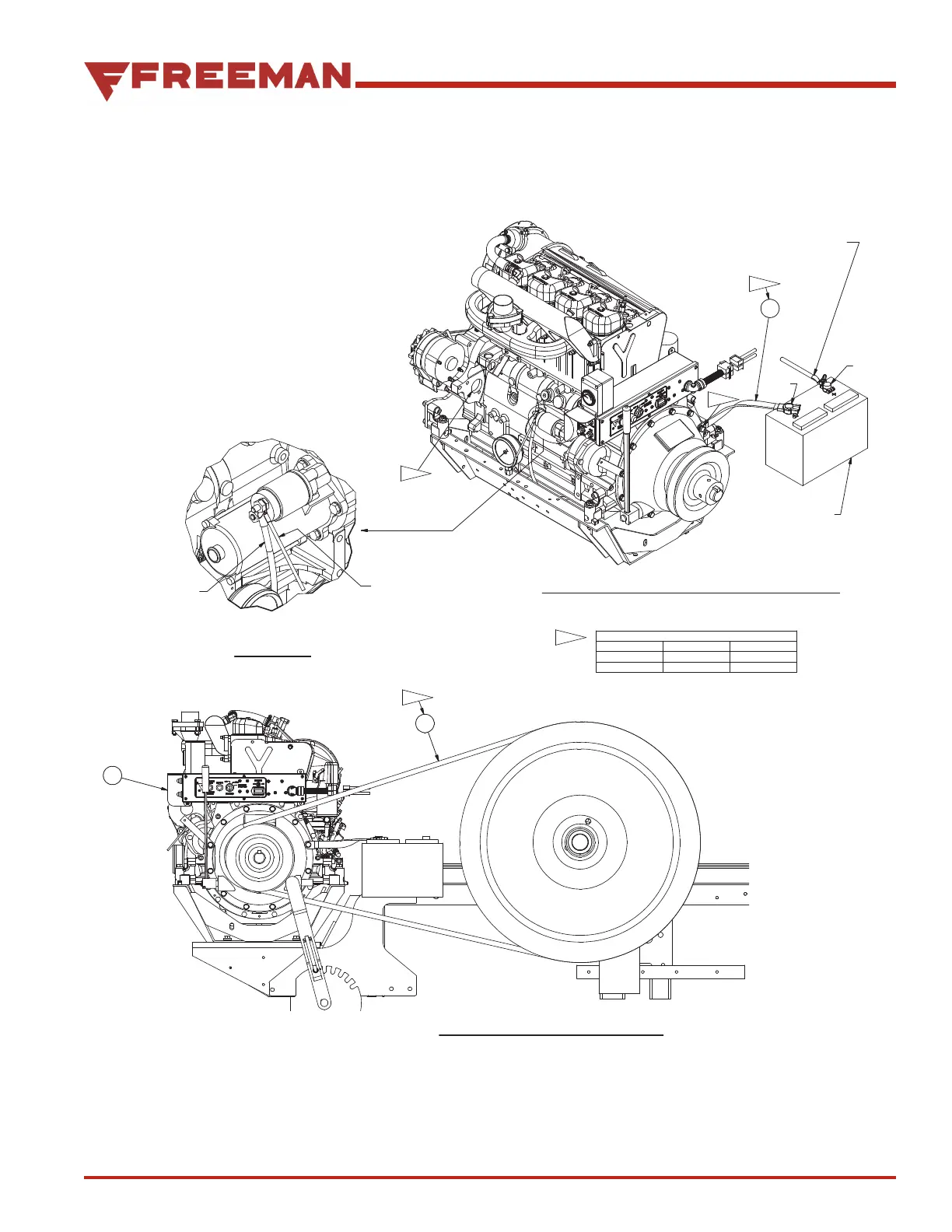 FREEMAN