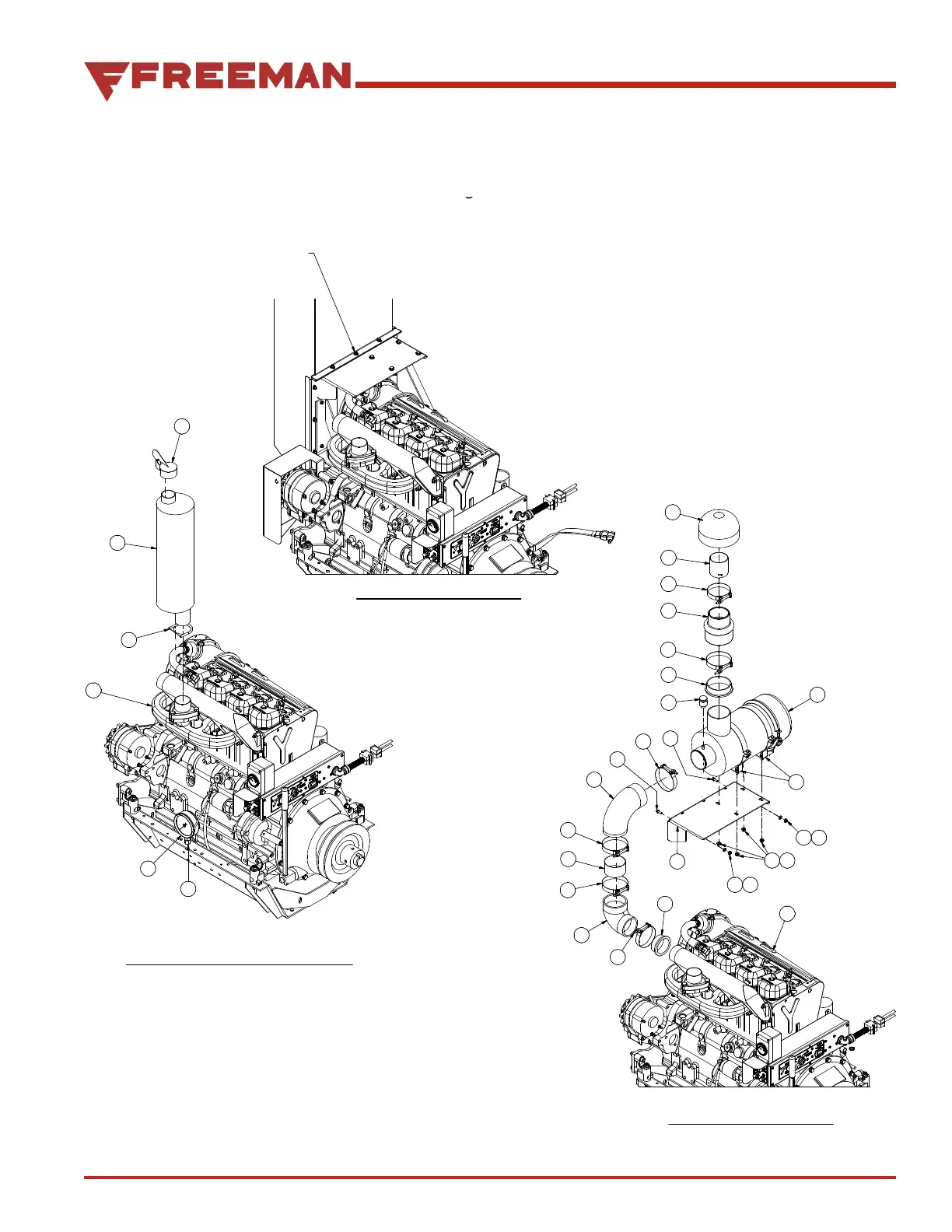 FREEMAN