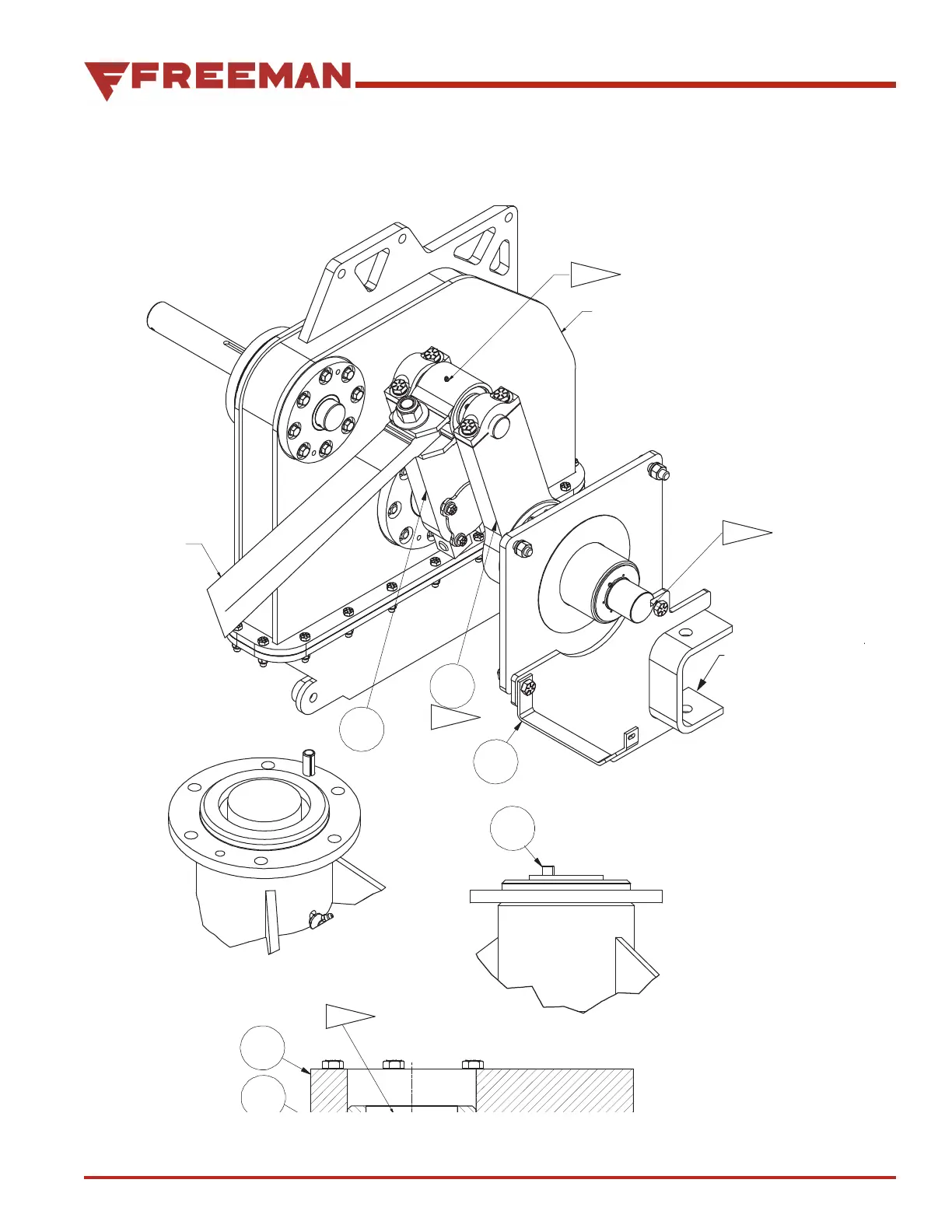 FREEMAN