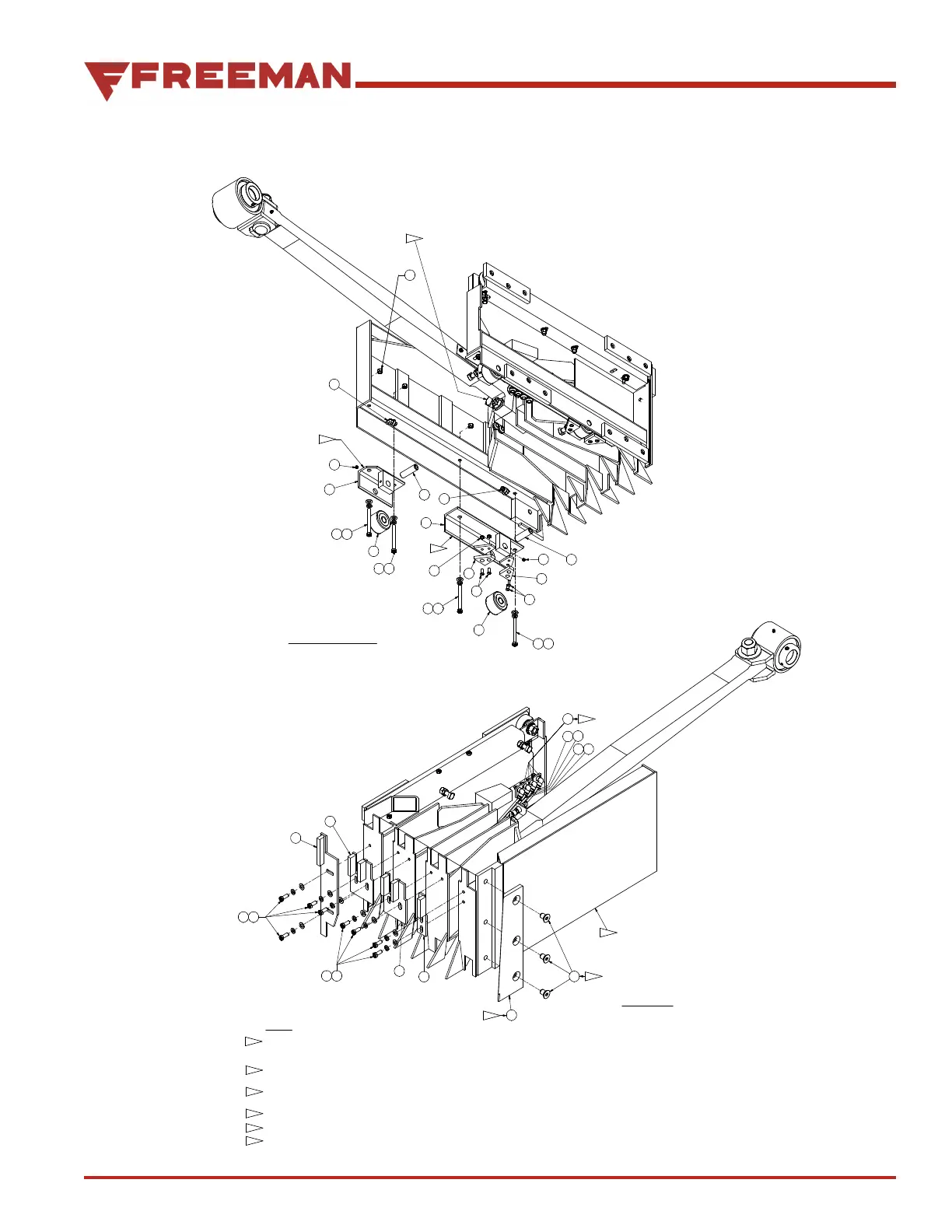 FREEMAN