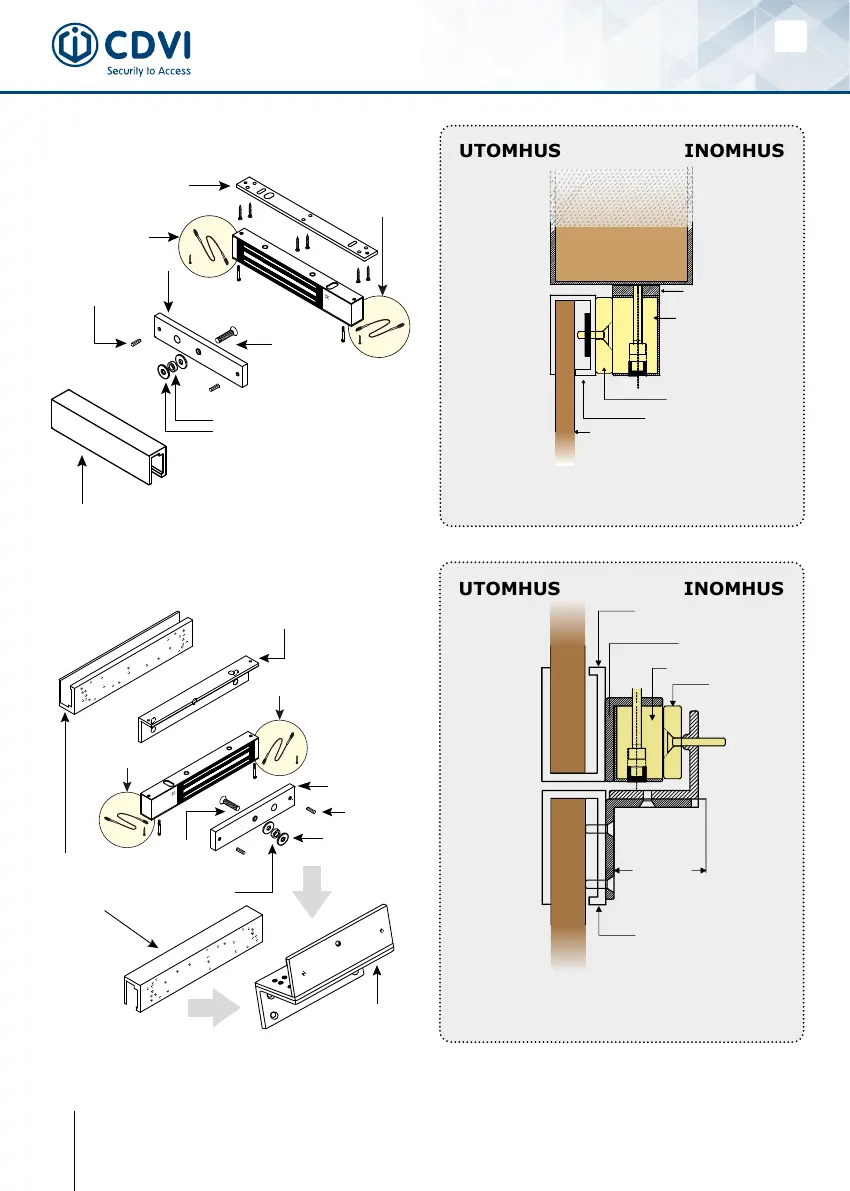 CDVI
Security to Access

UTOMHUS INOMHUS

UTOMHUS INOMHUS