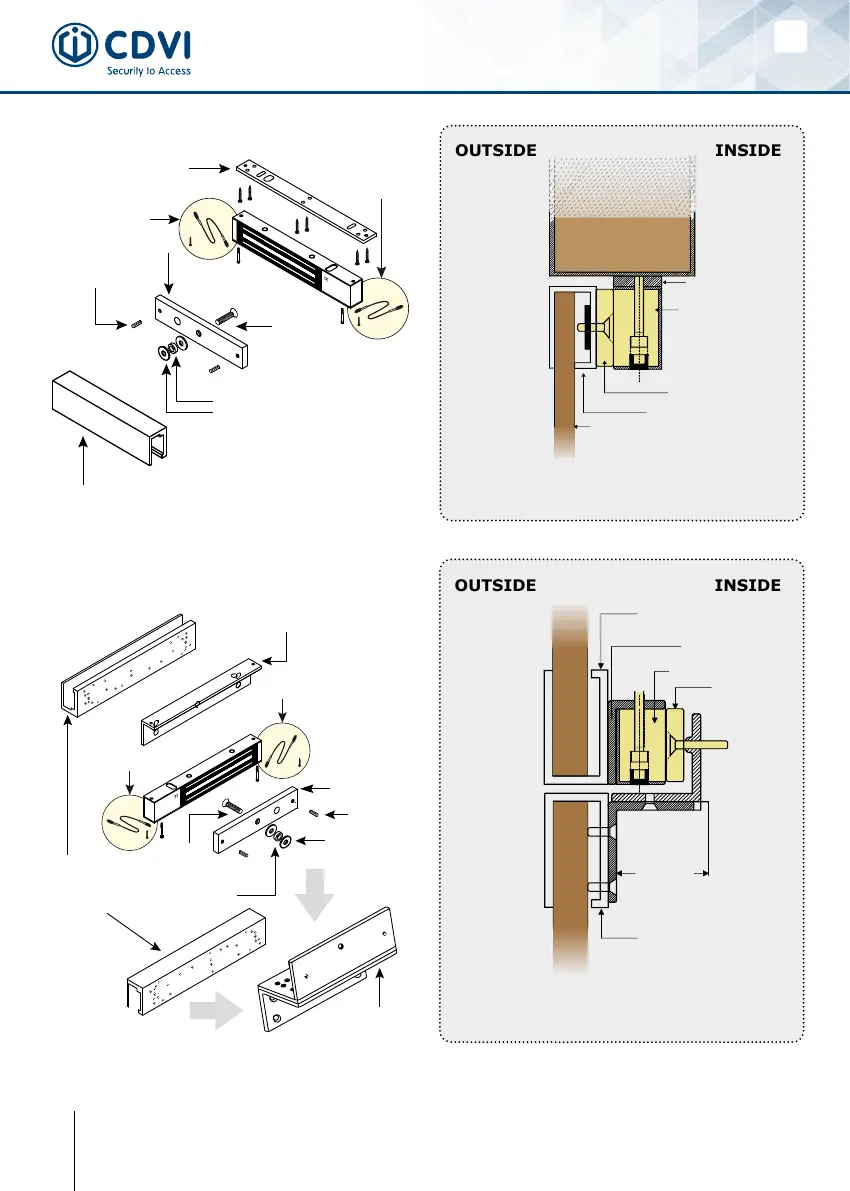 CDVI
Security to Access

OUTSIDE INSIDE

OUTSIDE INSIDE