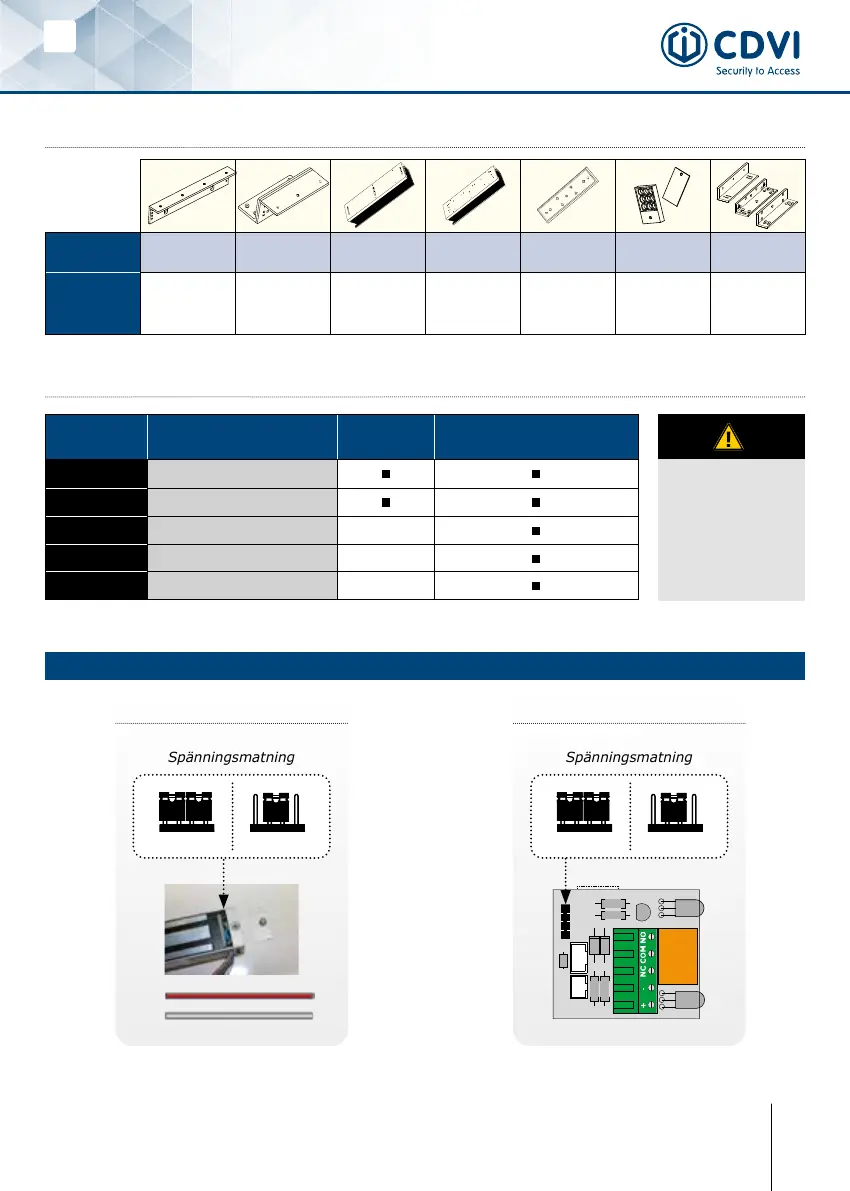 CDVI
Security to Access

Spänningsmatning

Spänningsmatning

NC COM NO
- +