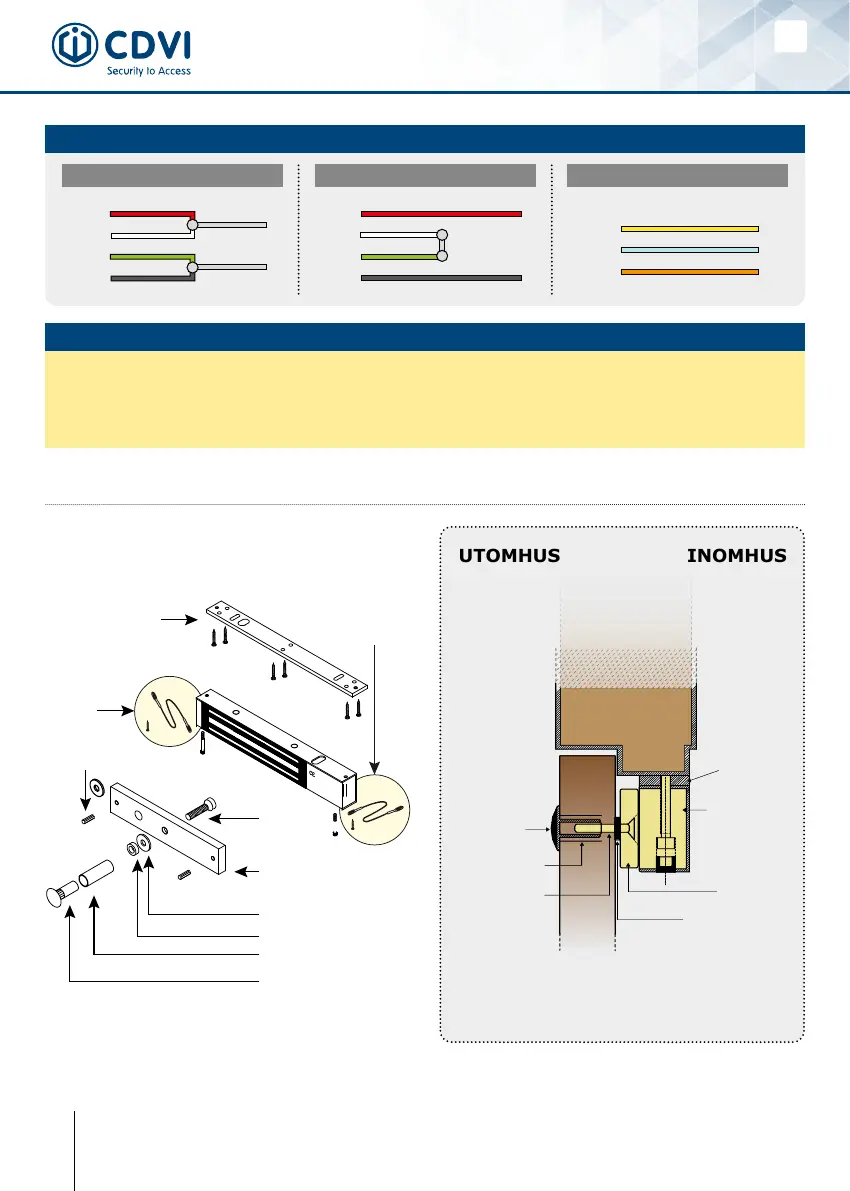 CDVI
Security to Access

UTOMHUS

INOMHUS