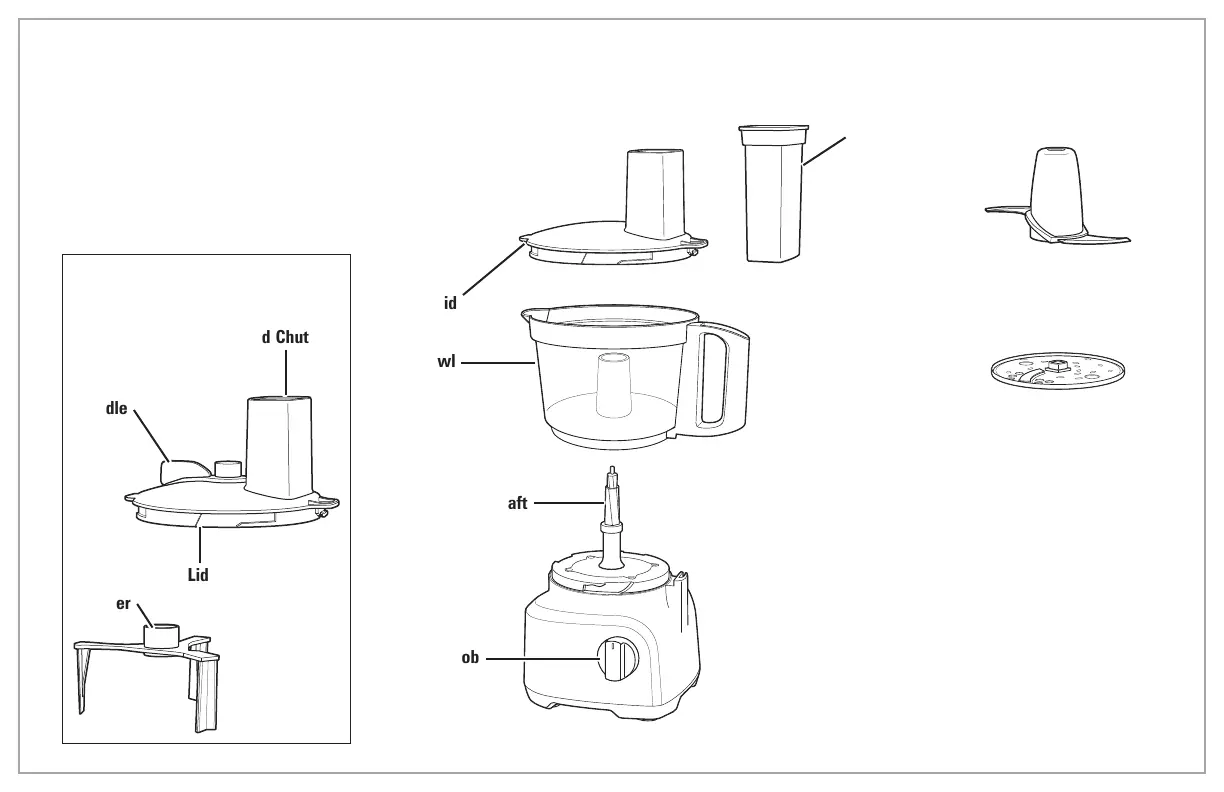 d Chut

dle

Lid

er

id

wl

aft

ob