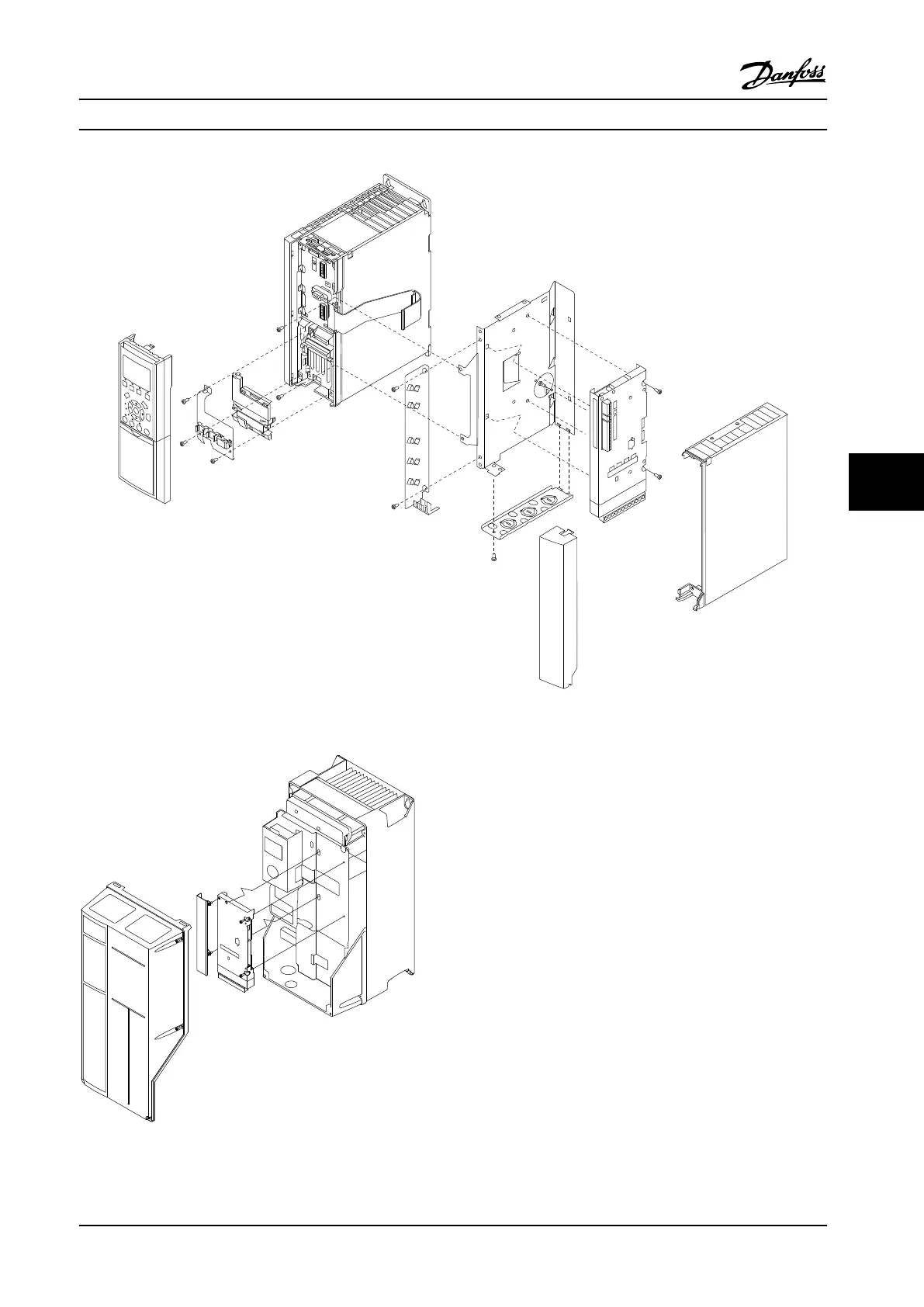 Danfoss