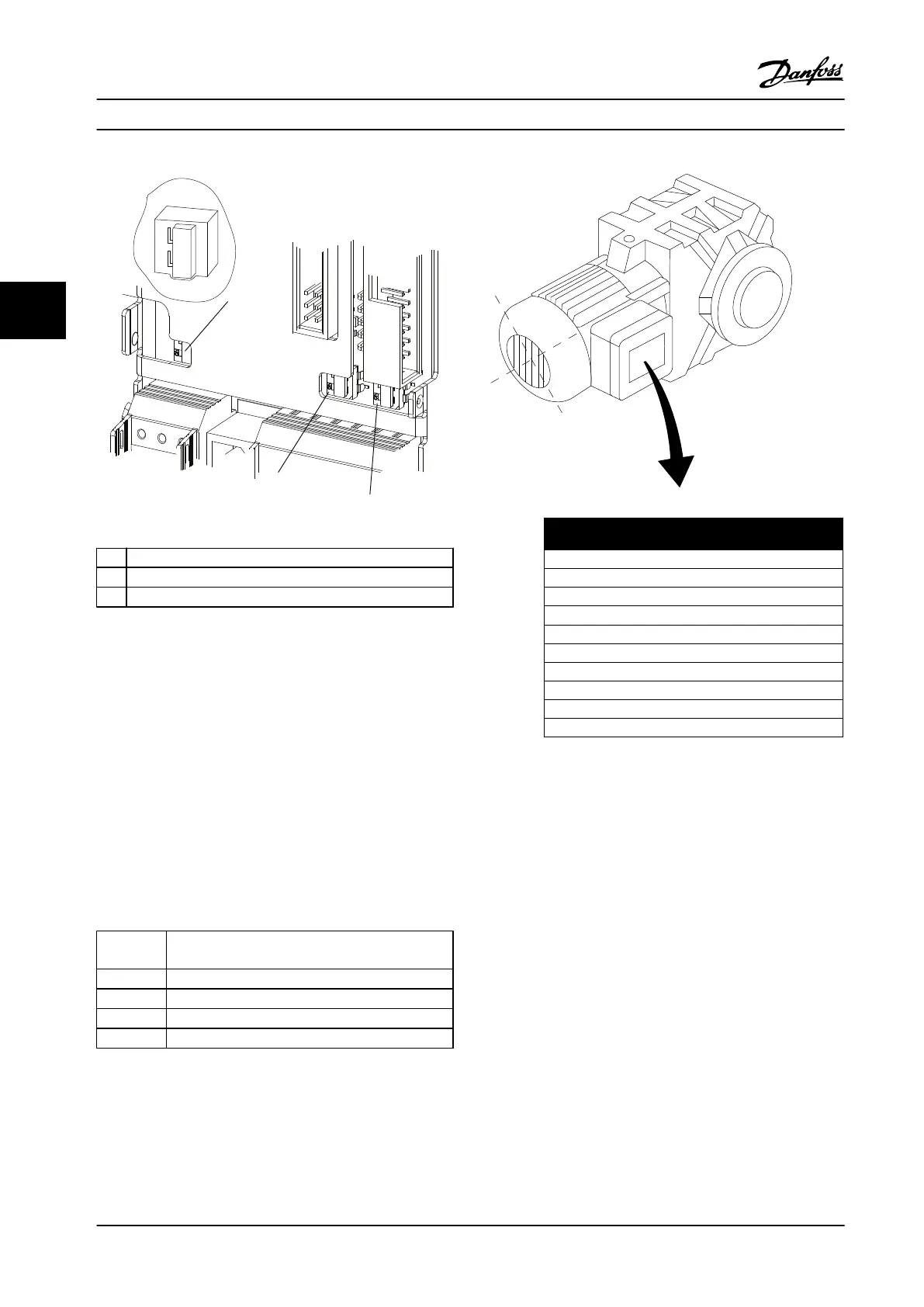 Danfoss