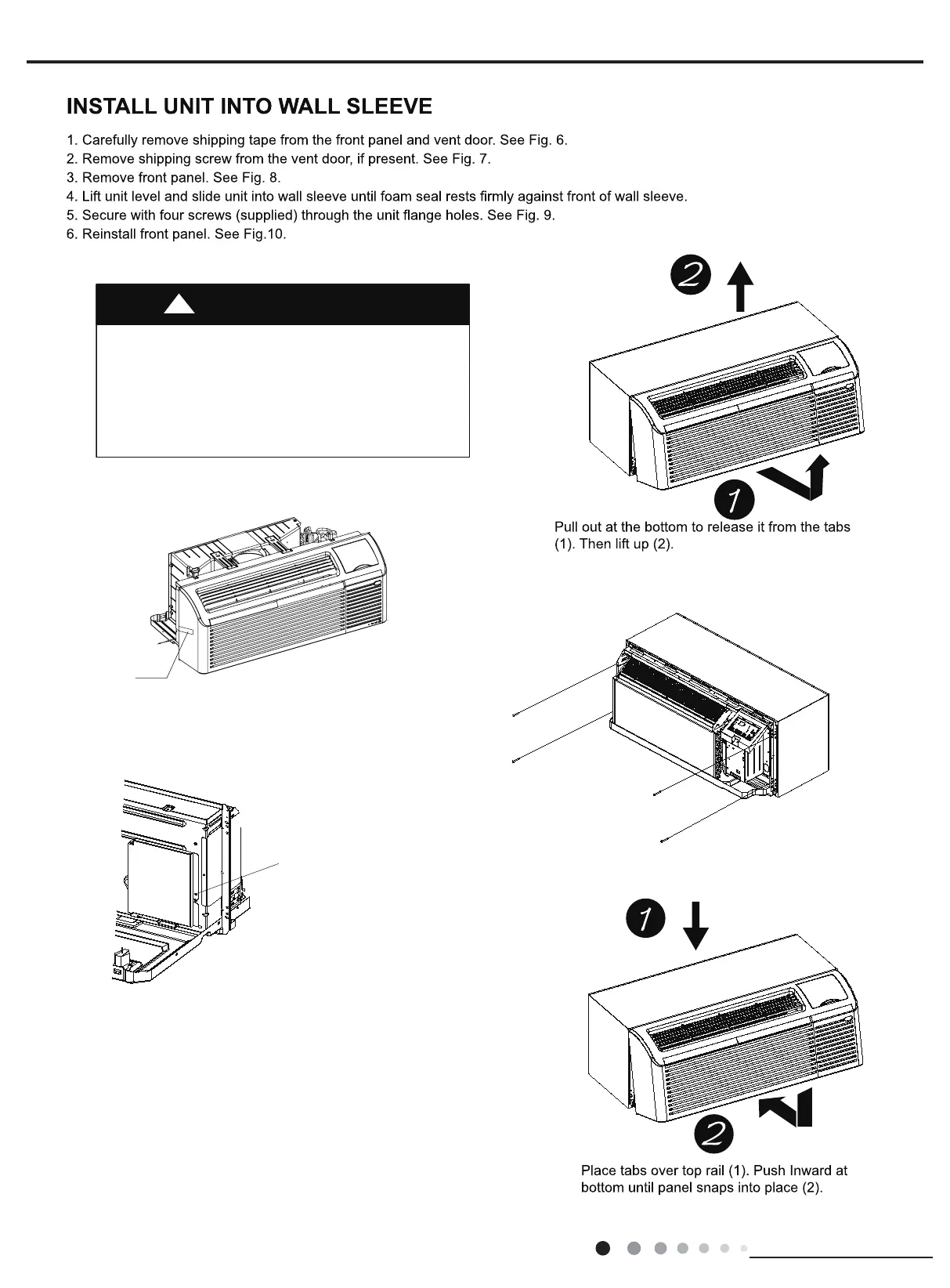 INSTALL UNIT INTO WALL SLEEVE

1. Carefully remove shipping tape from the front panel and vent door. See Fig. 6.
2. Remove shipping screw from the vent door, if present. See Fig. 7.
3. Remove front panel. See Fig. 8.
4. Lift unit level and slide unit into wall sleeve until foam seal rests firmly against front of wall sleeve.
5. Secure with four screws (supplied) through the unit flange holes. See Fig. 9.
6. Reinstall front panel. See Fig.10.

2

1

Pull out at the bottom to release it from the tabs (1). Then lift up (2).

1

2

Place tabs over top rail (1). Push Inward at bottom until panel snaps into place (2).