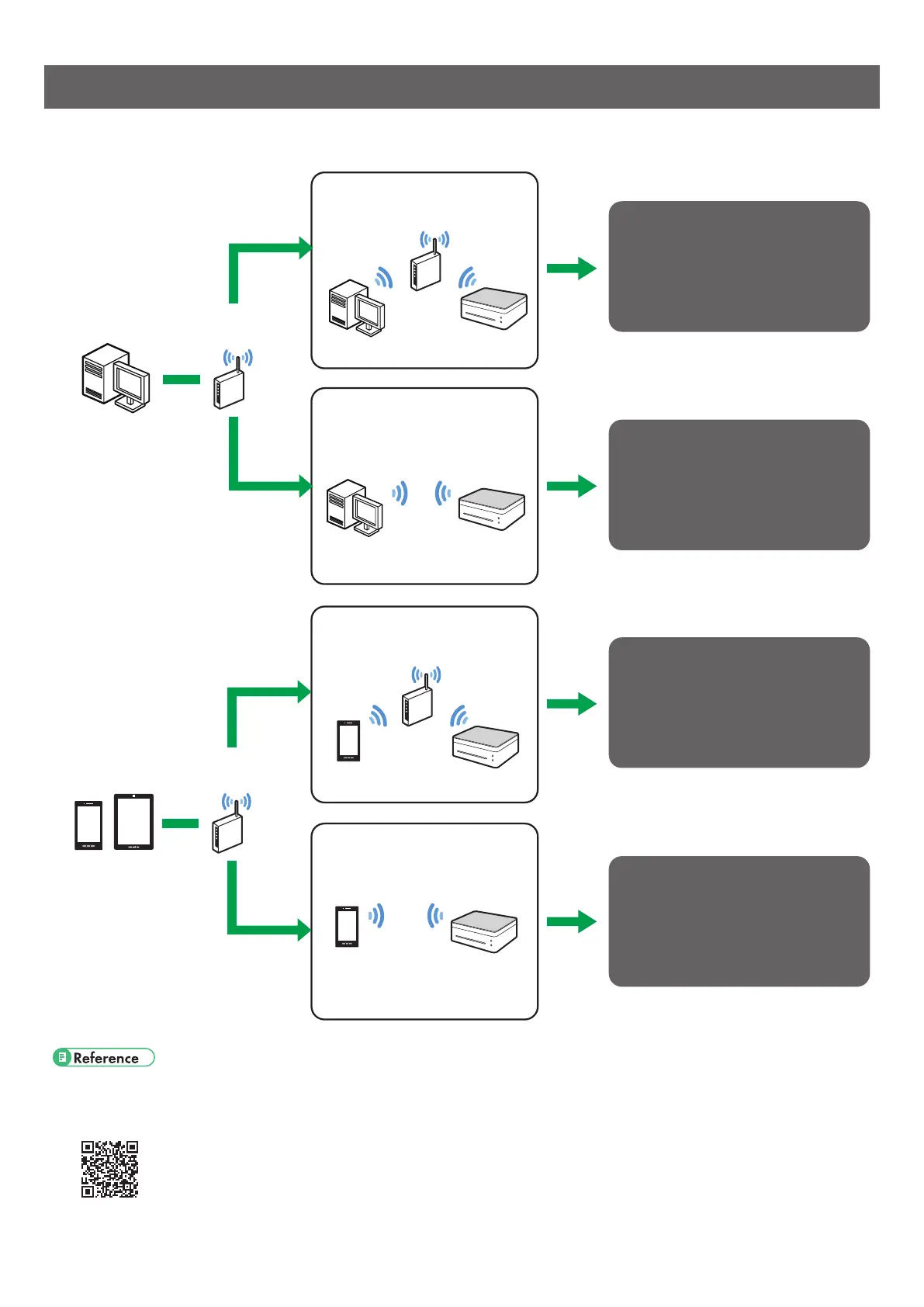 Reference