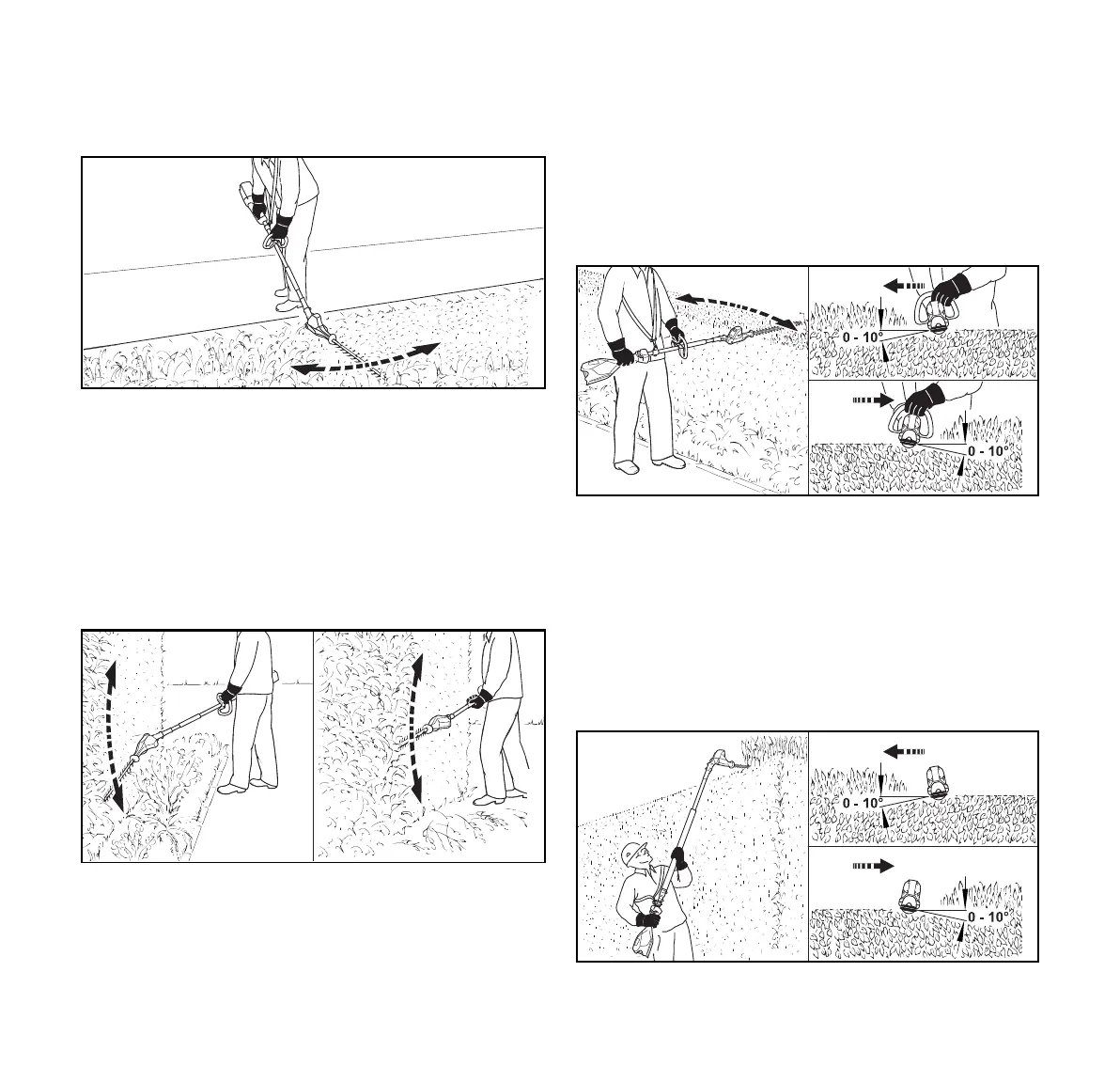 0 - 10°
0 - 10°
0 - 10°
0 - 10°