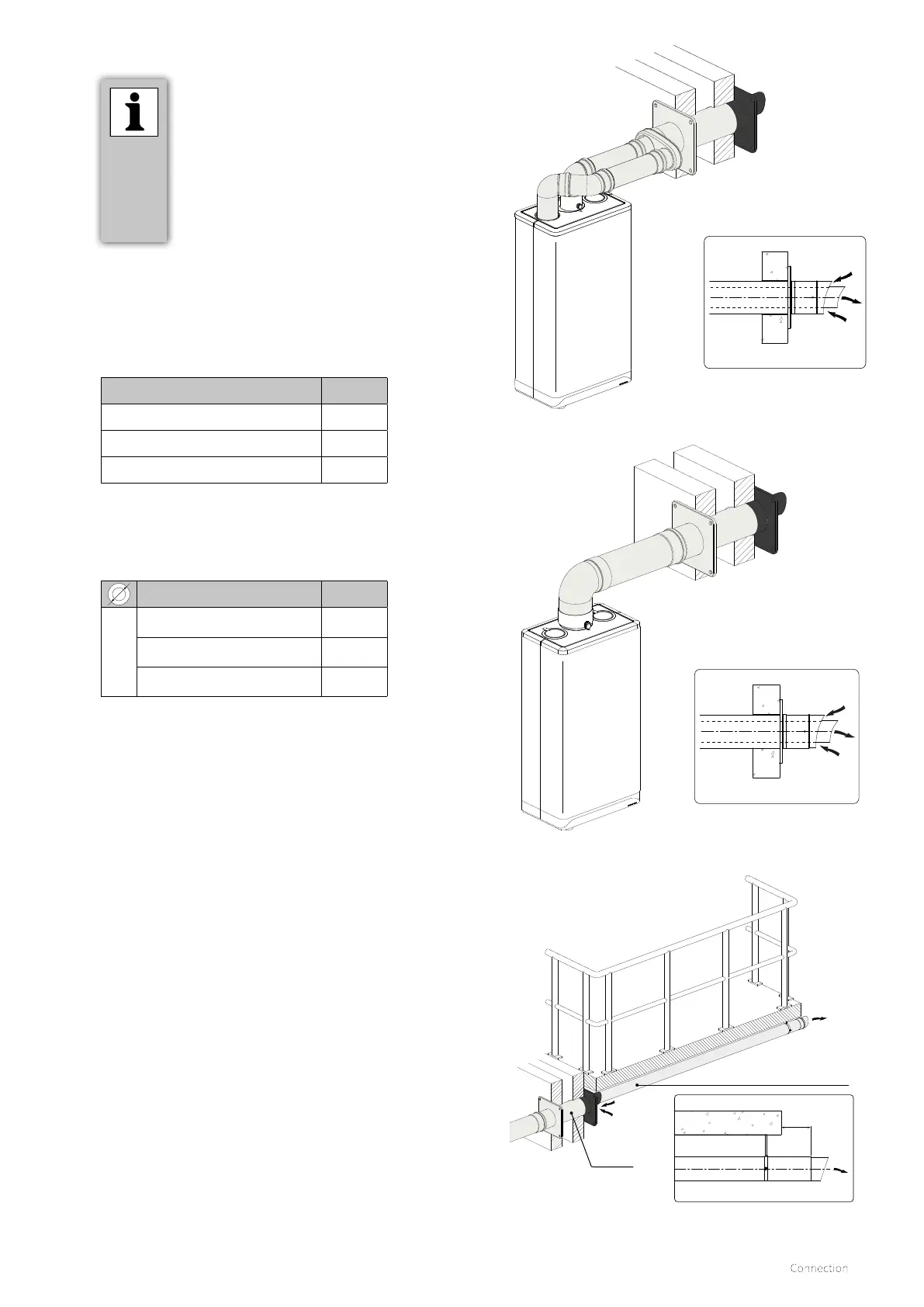 Connection