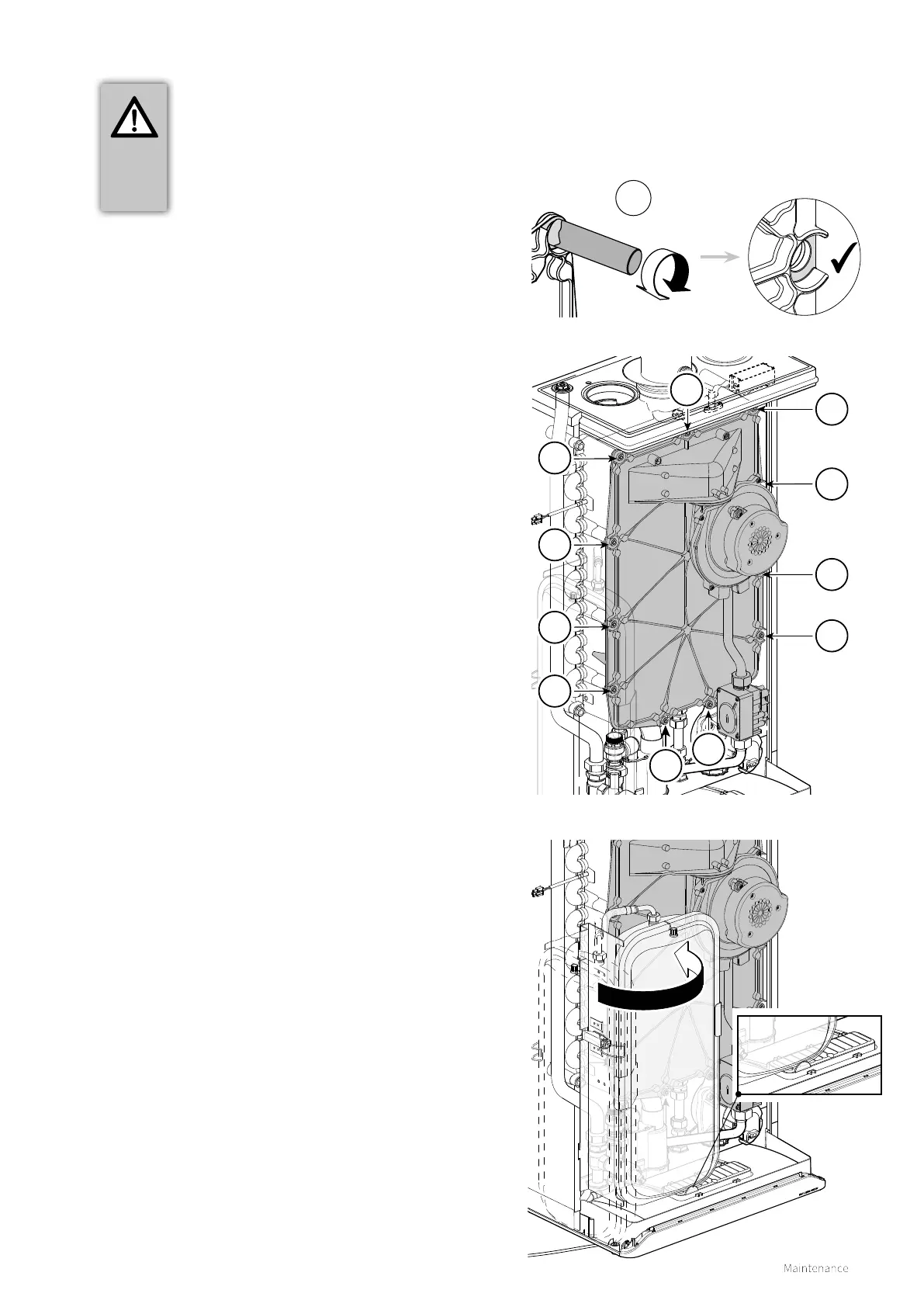 Maintenance