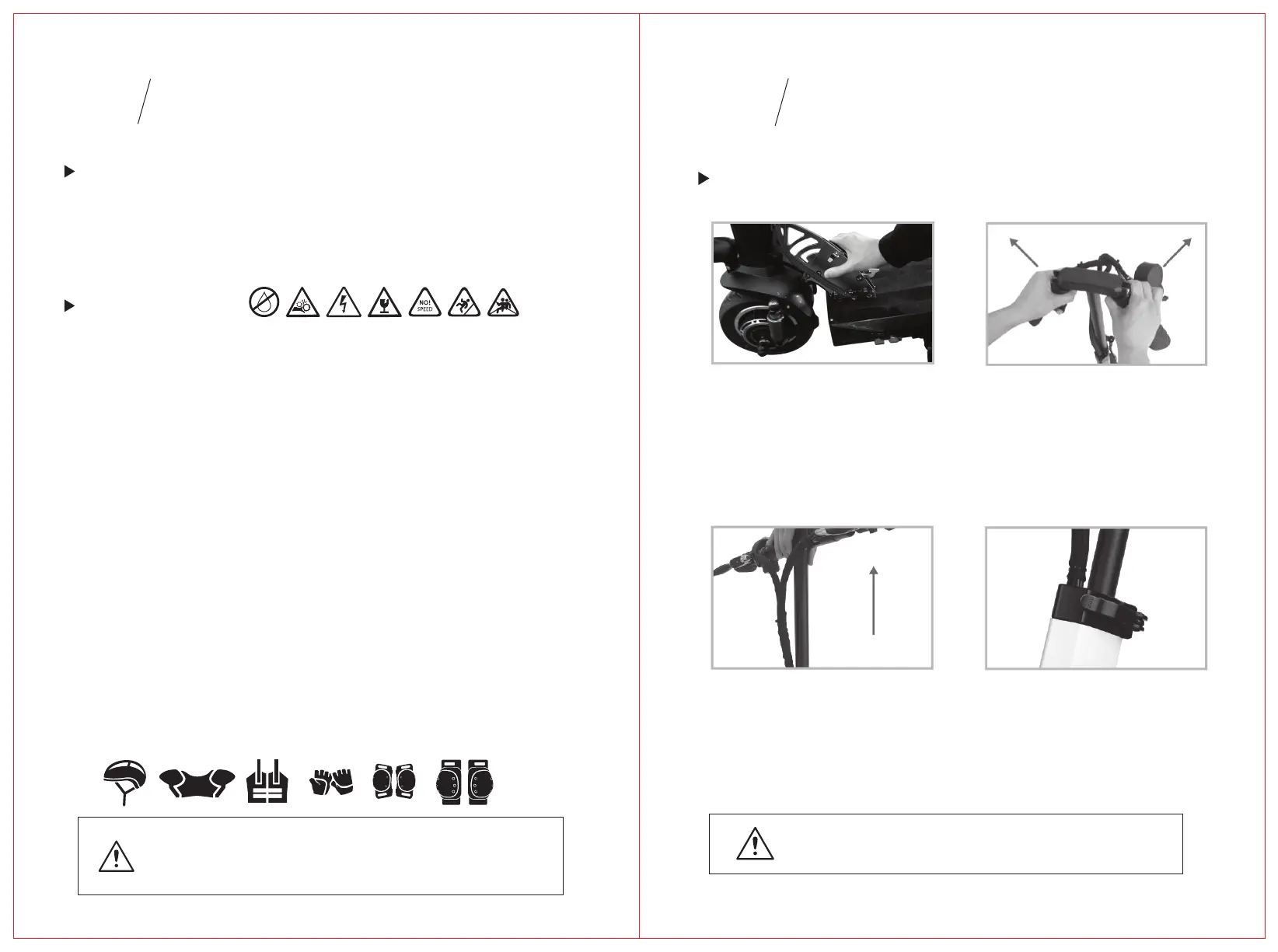 NO!
SPEED