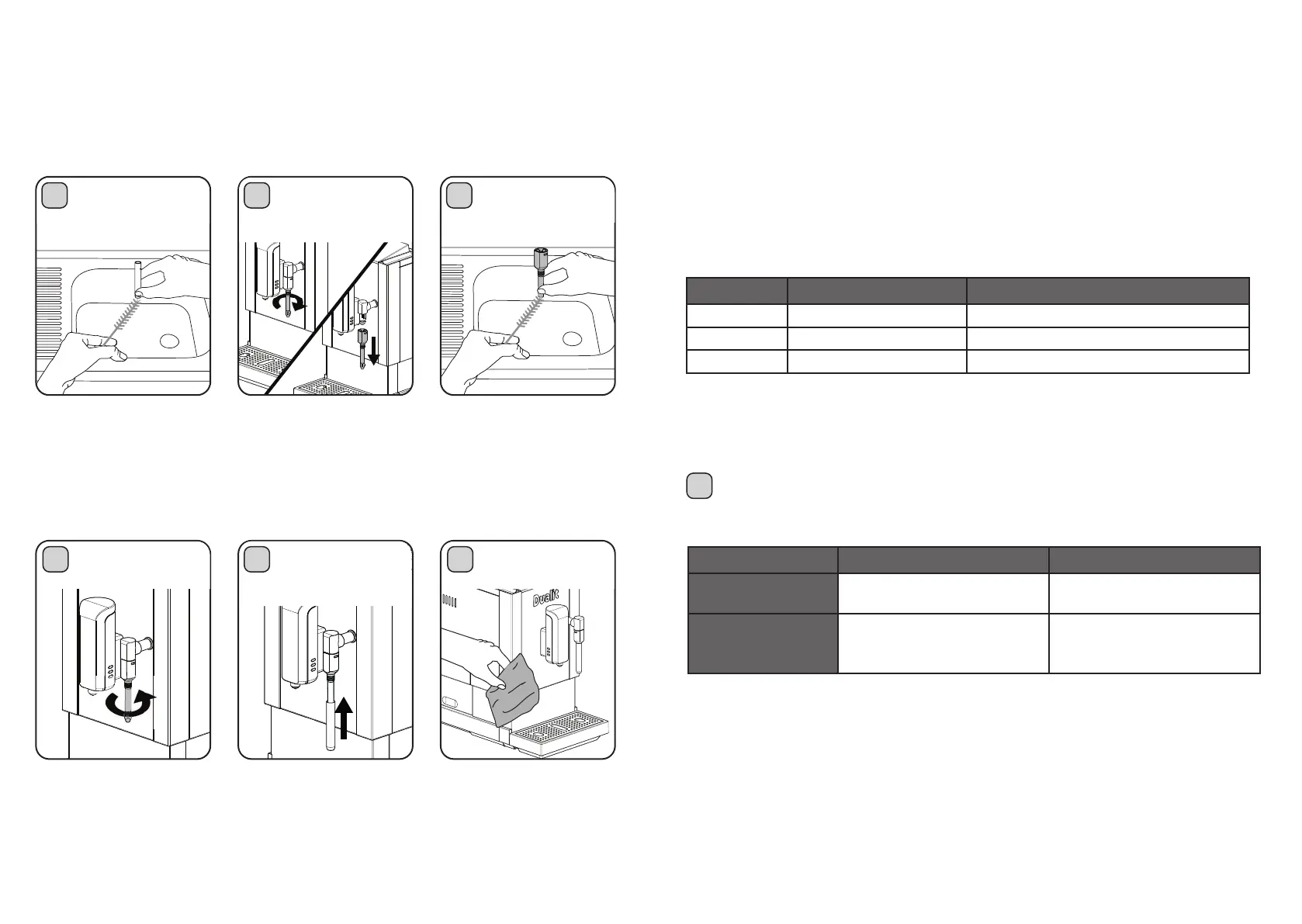 Dualit