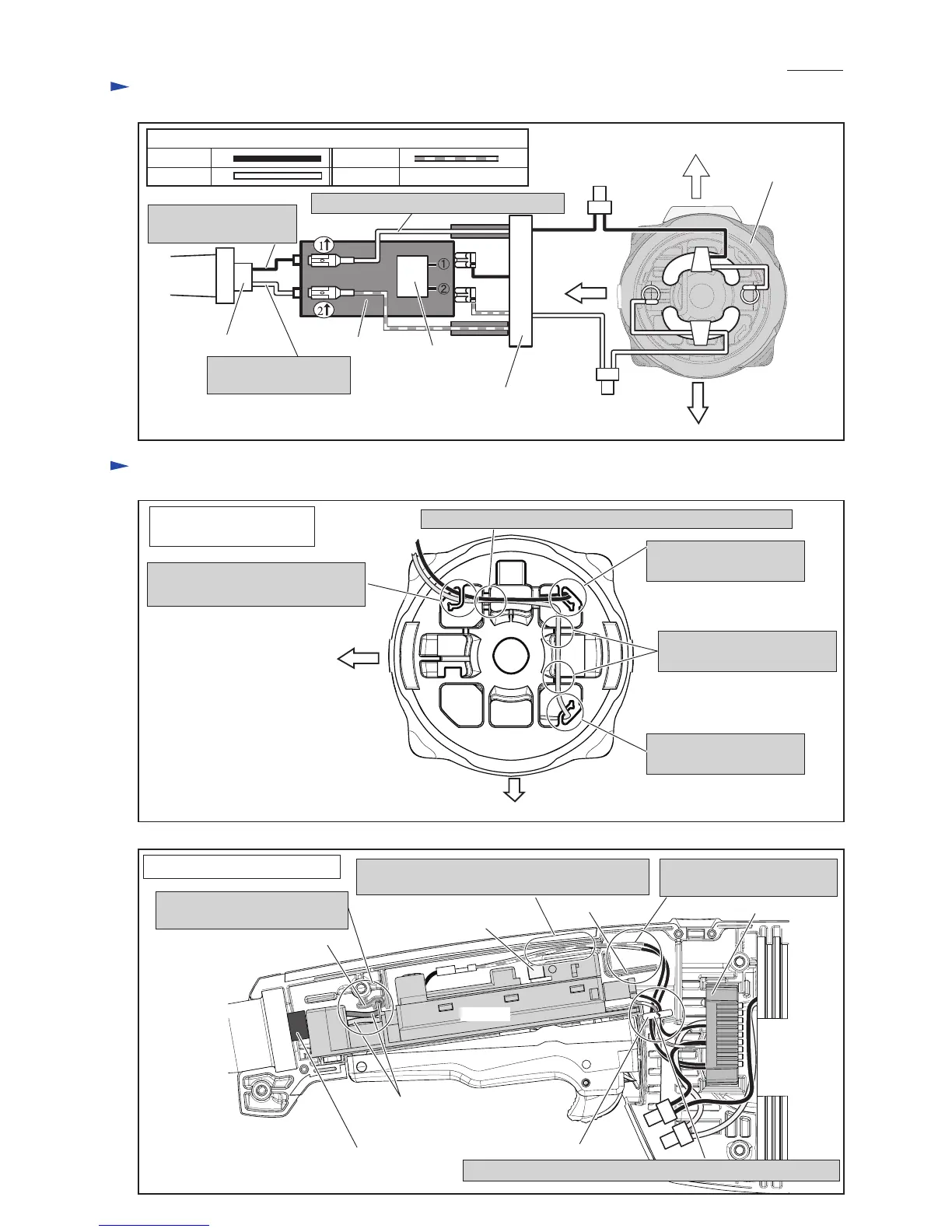 ①
②
1
2