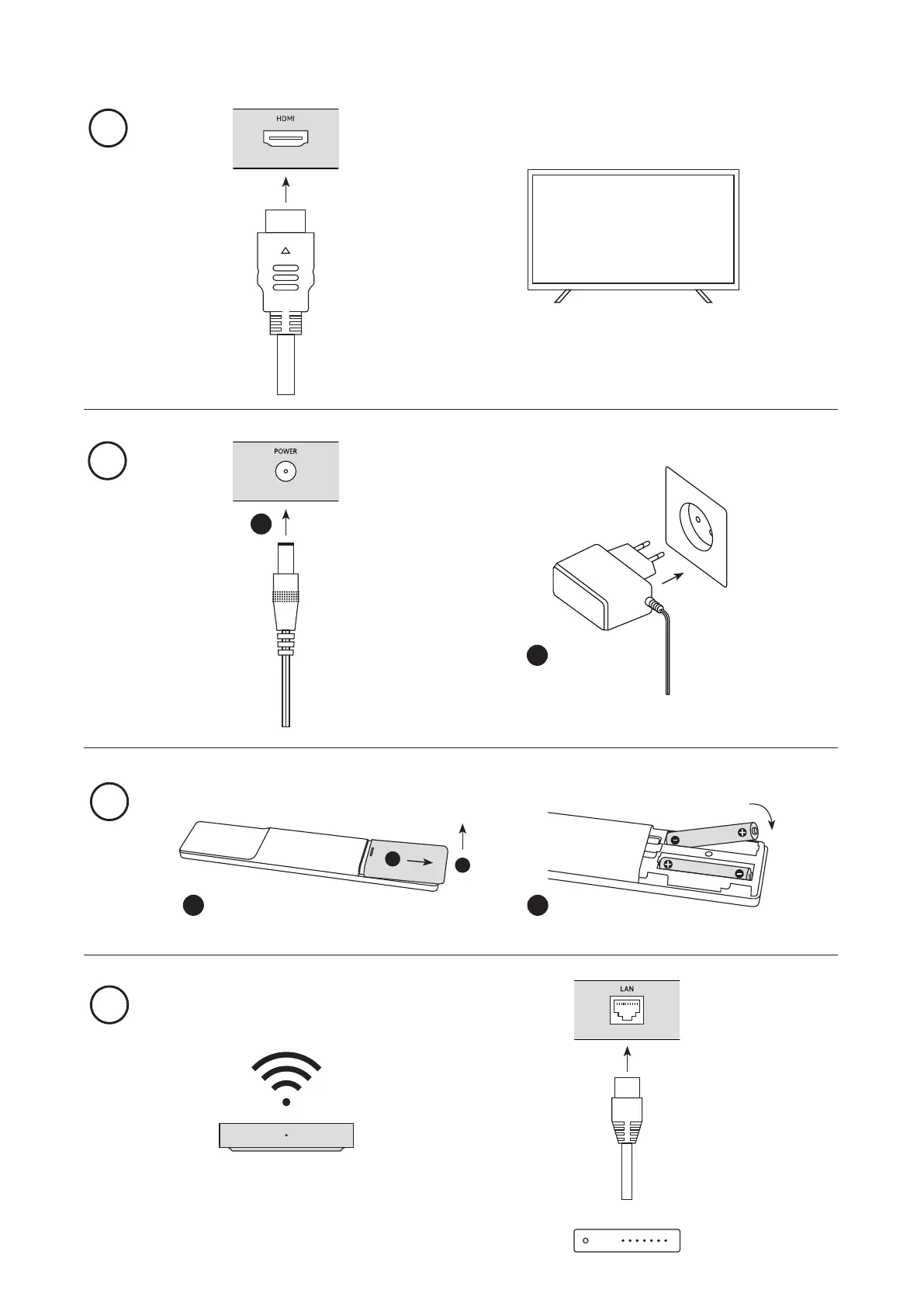 HDMI

POWER

LAN