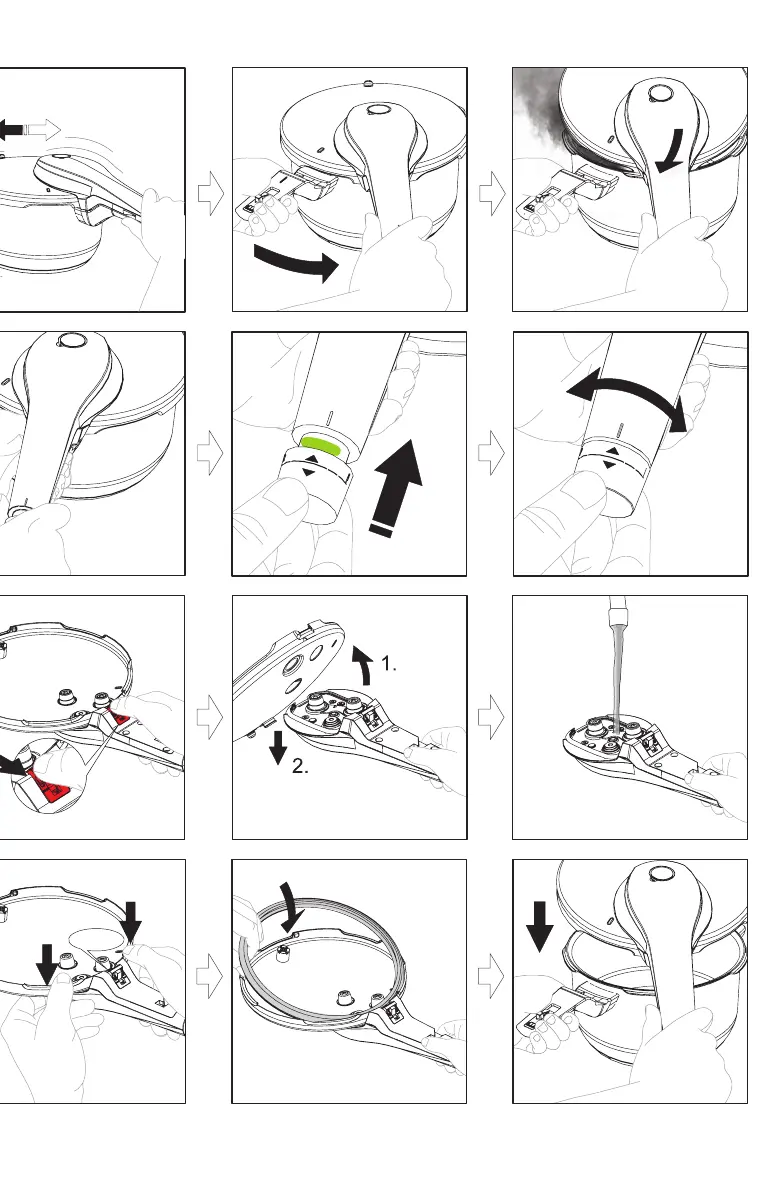 1.

2.