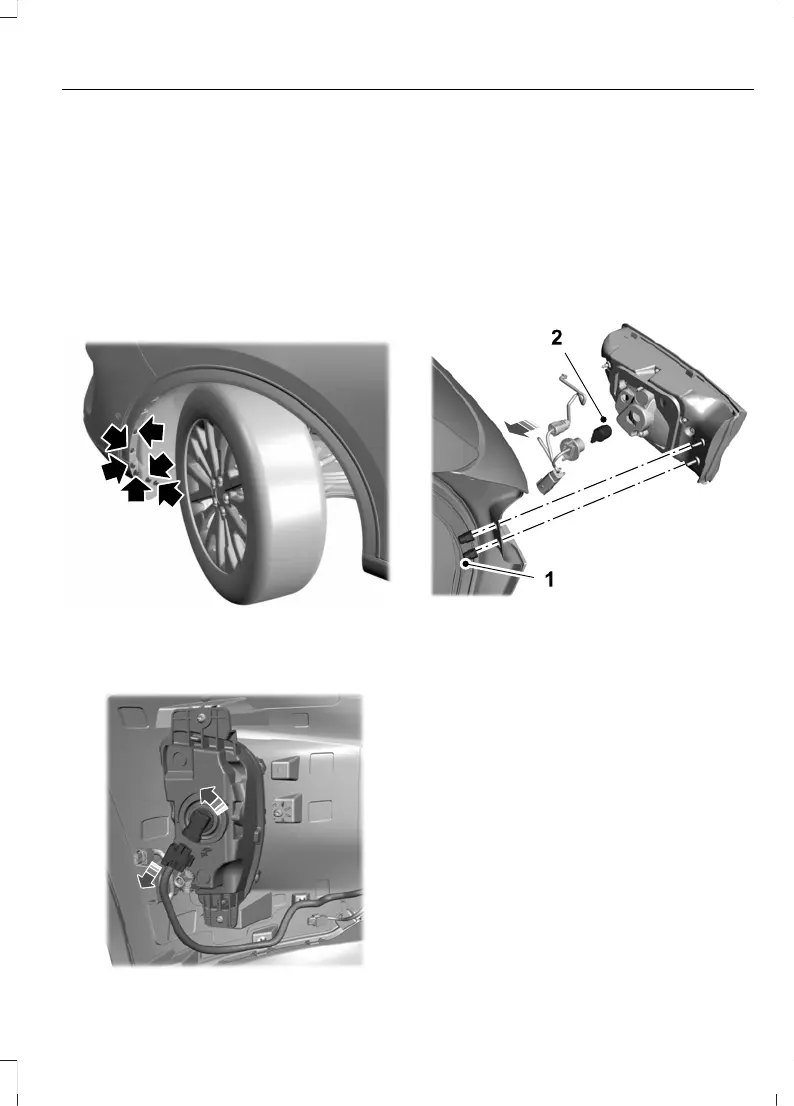 2

1