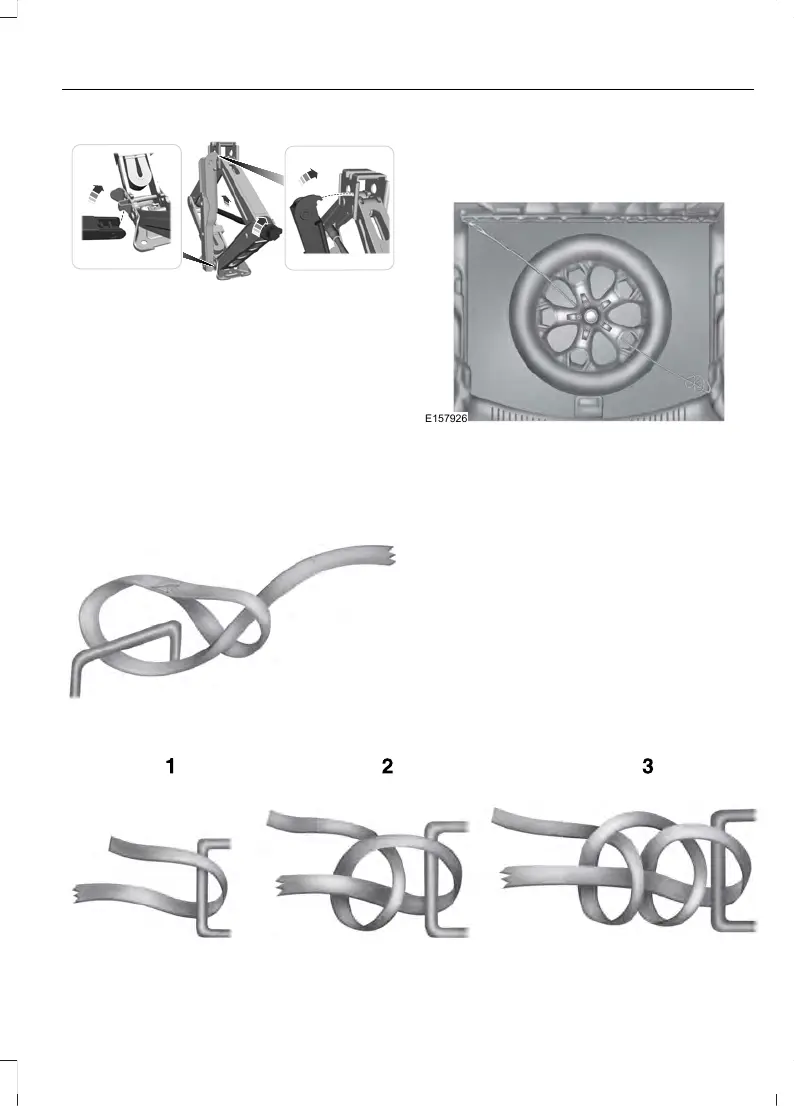 E157926

1

2

3