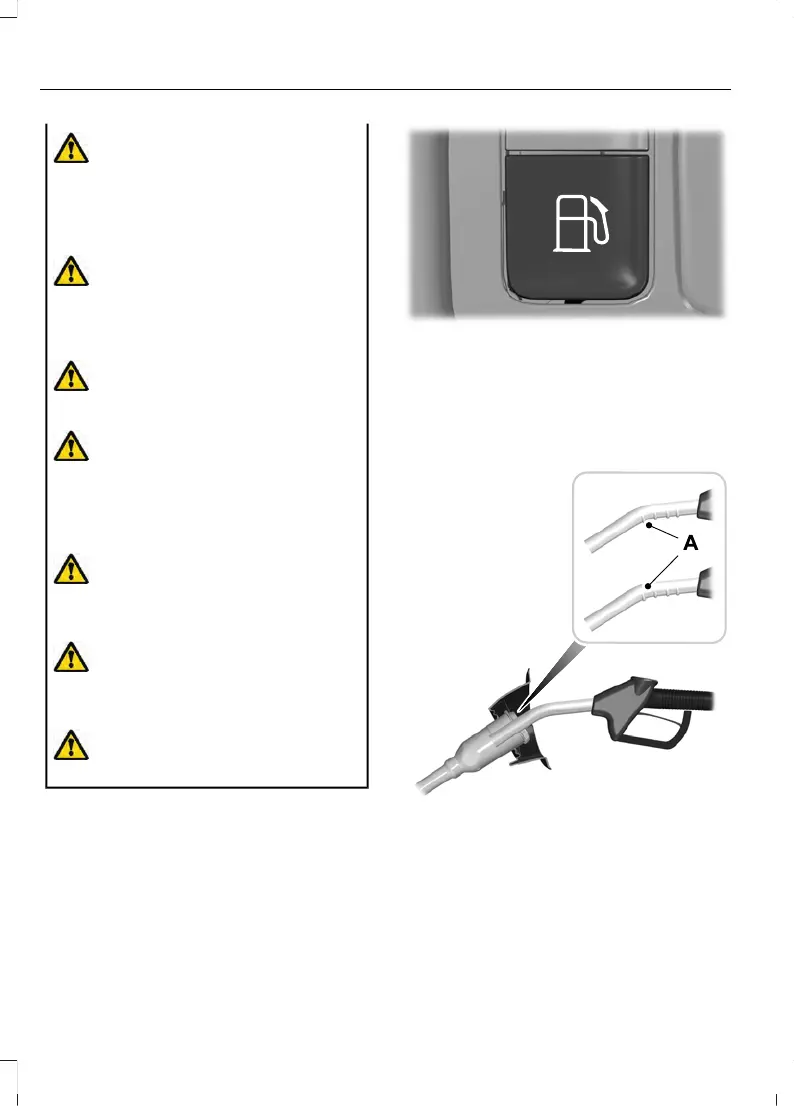 A