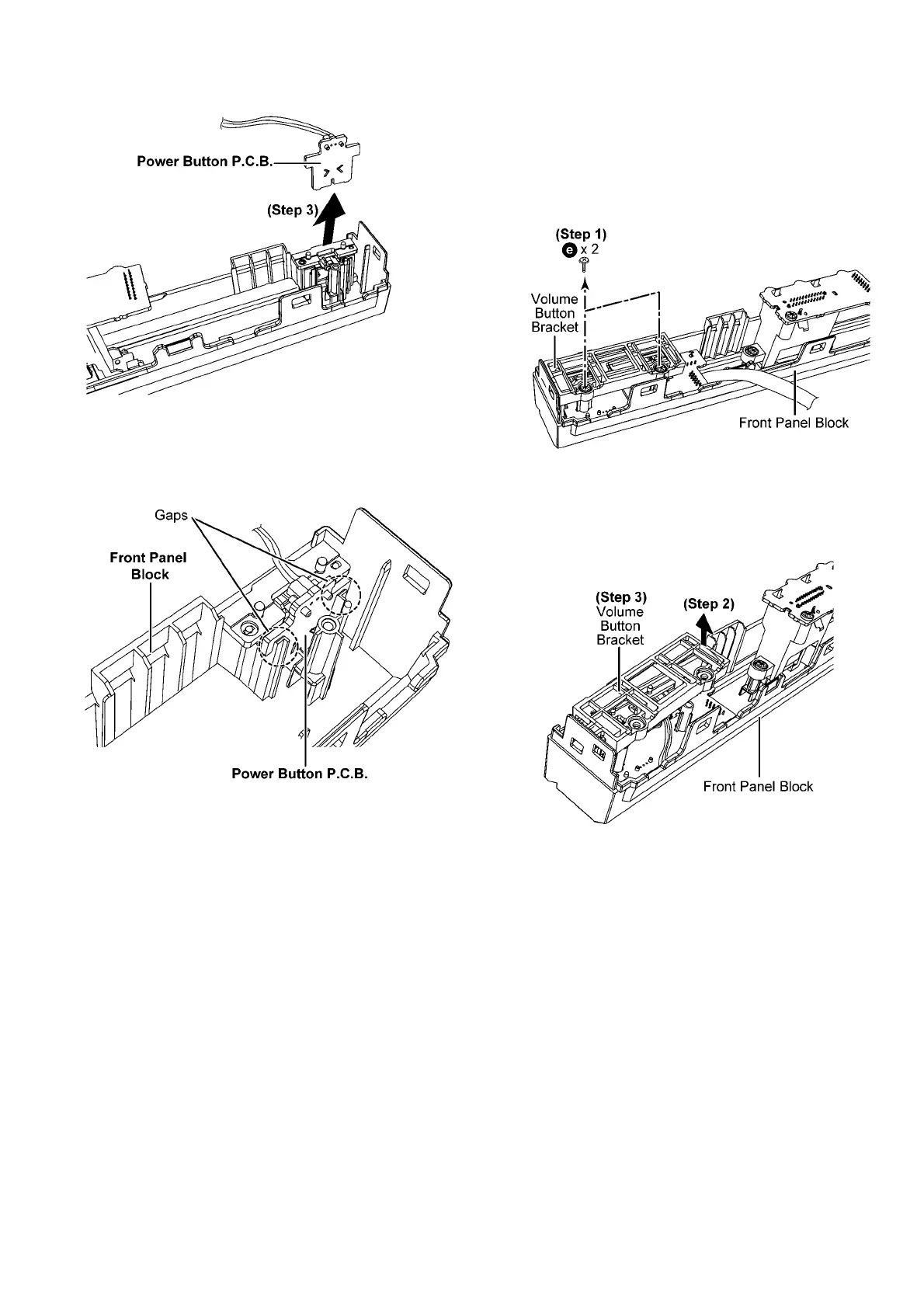 Power Button P.C.B.

(Step 3)

Gaps

Front Panel Block

Power Button P.C.B.

(Step 1)

e x 2

Volume Button Bracket

Front Panel Block

(Step 3) Volume Button Bracket

(Step 2)

Front Panel Block