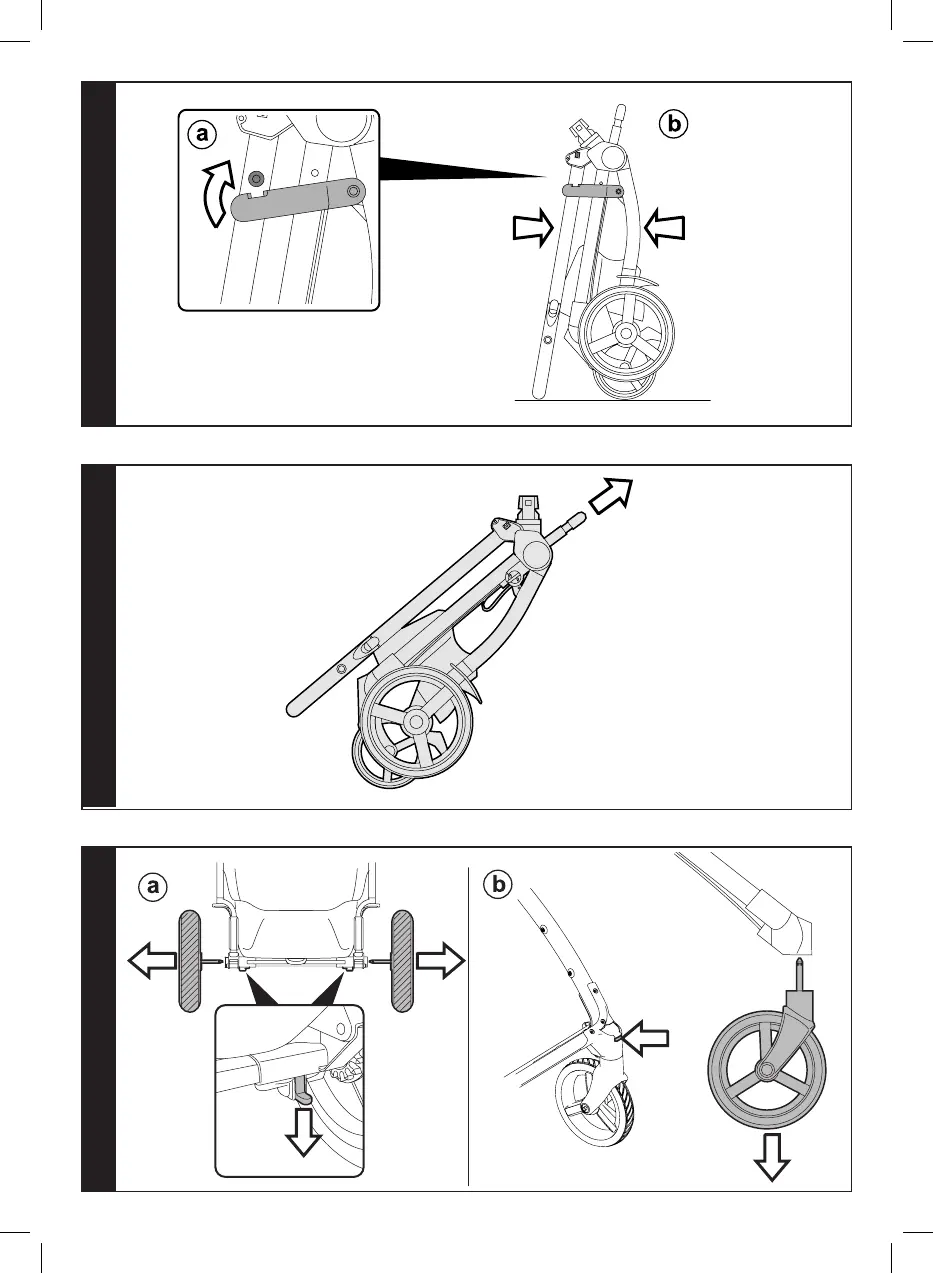 a

b

a

b