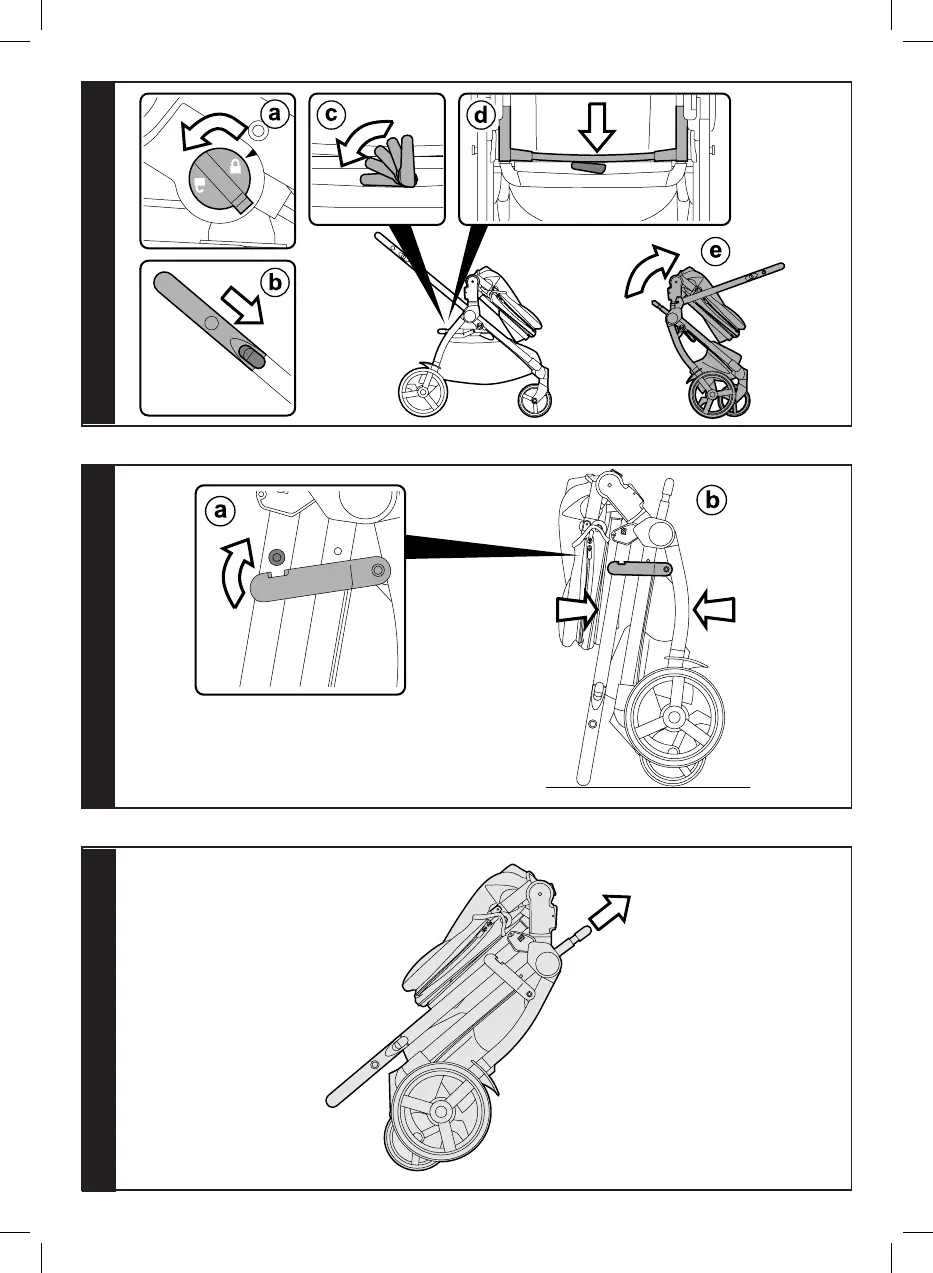 a
c
d
b
e

a
b