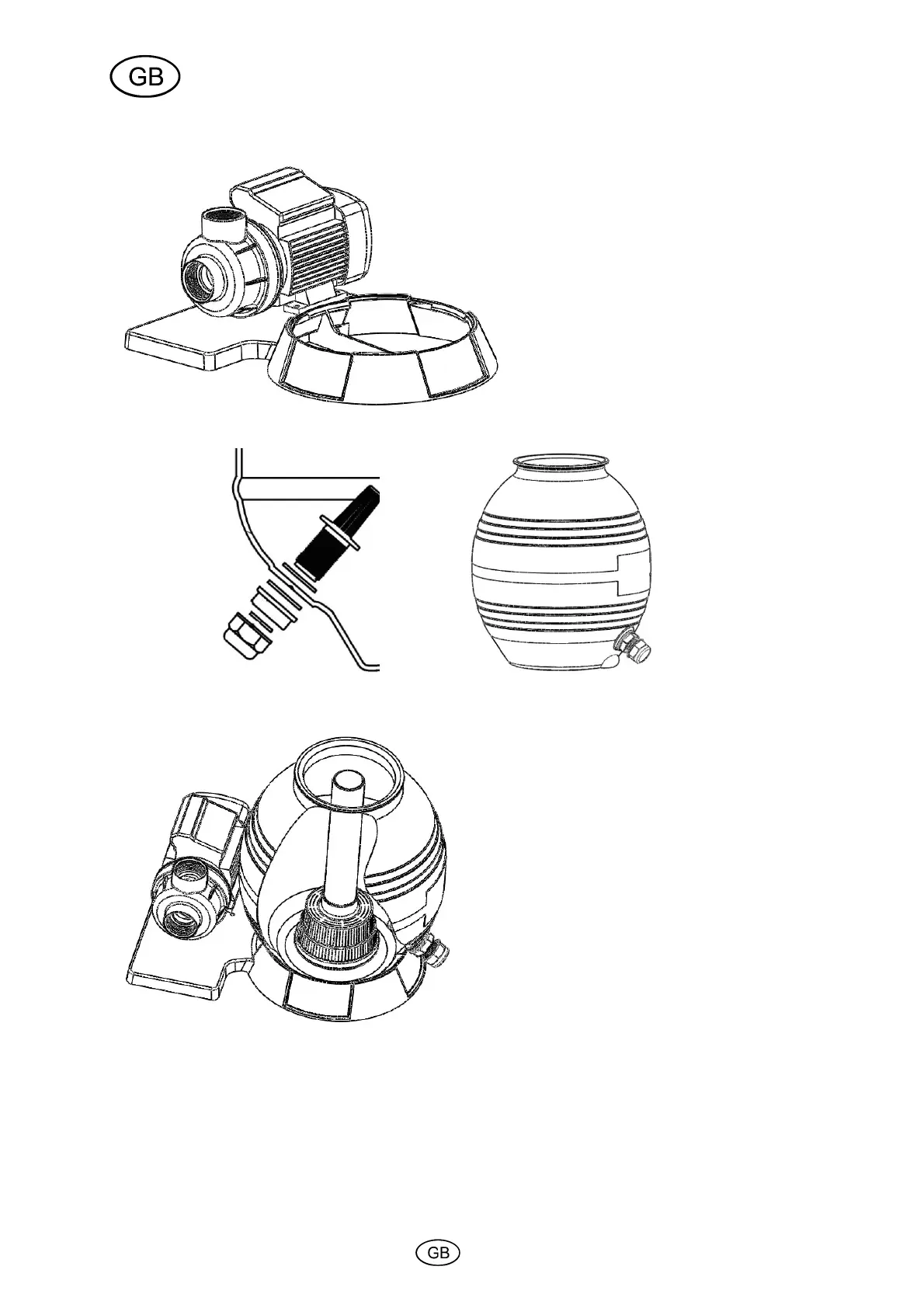 GB

GB