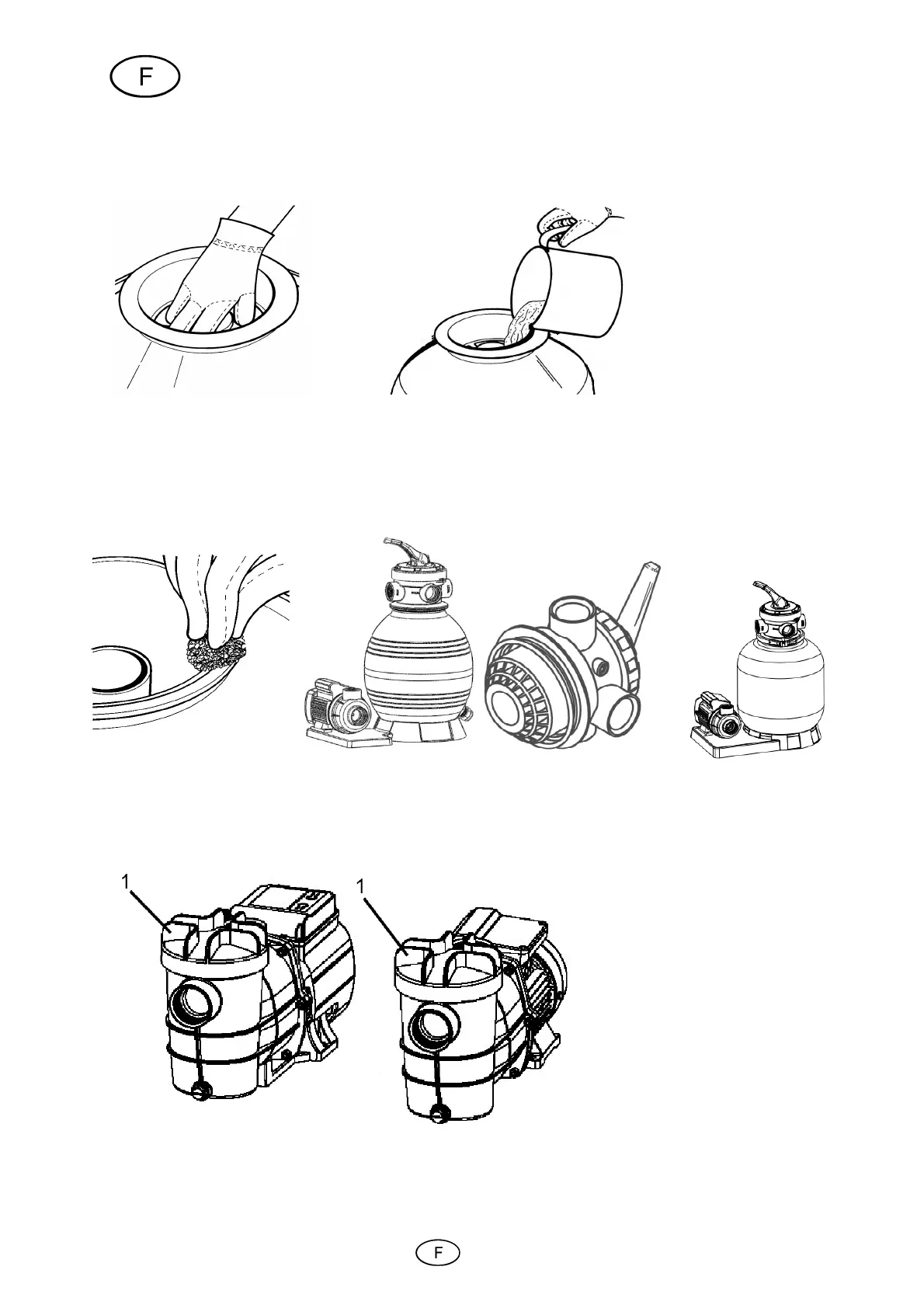 F

1

1

F