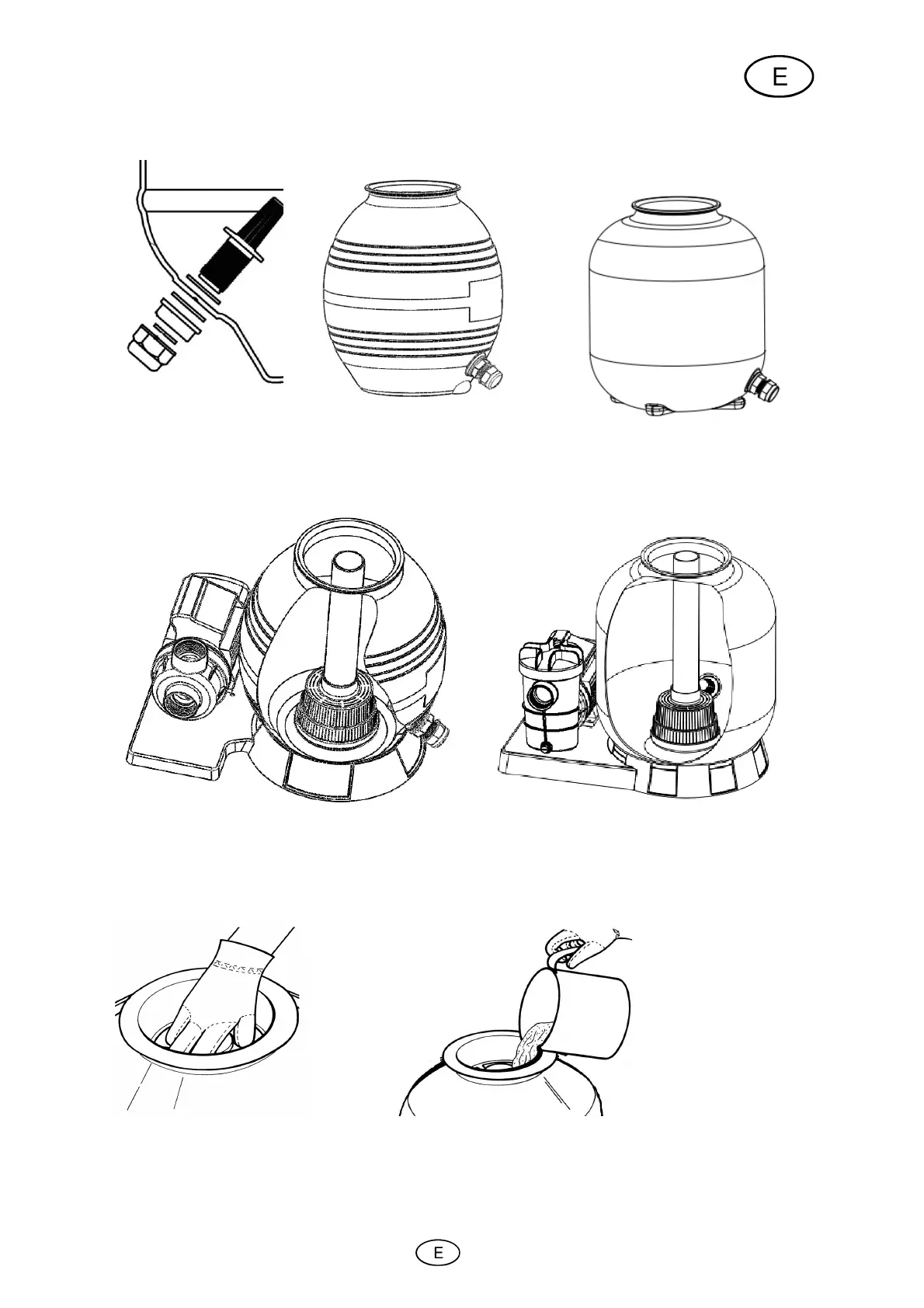 E

E