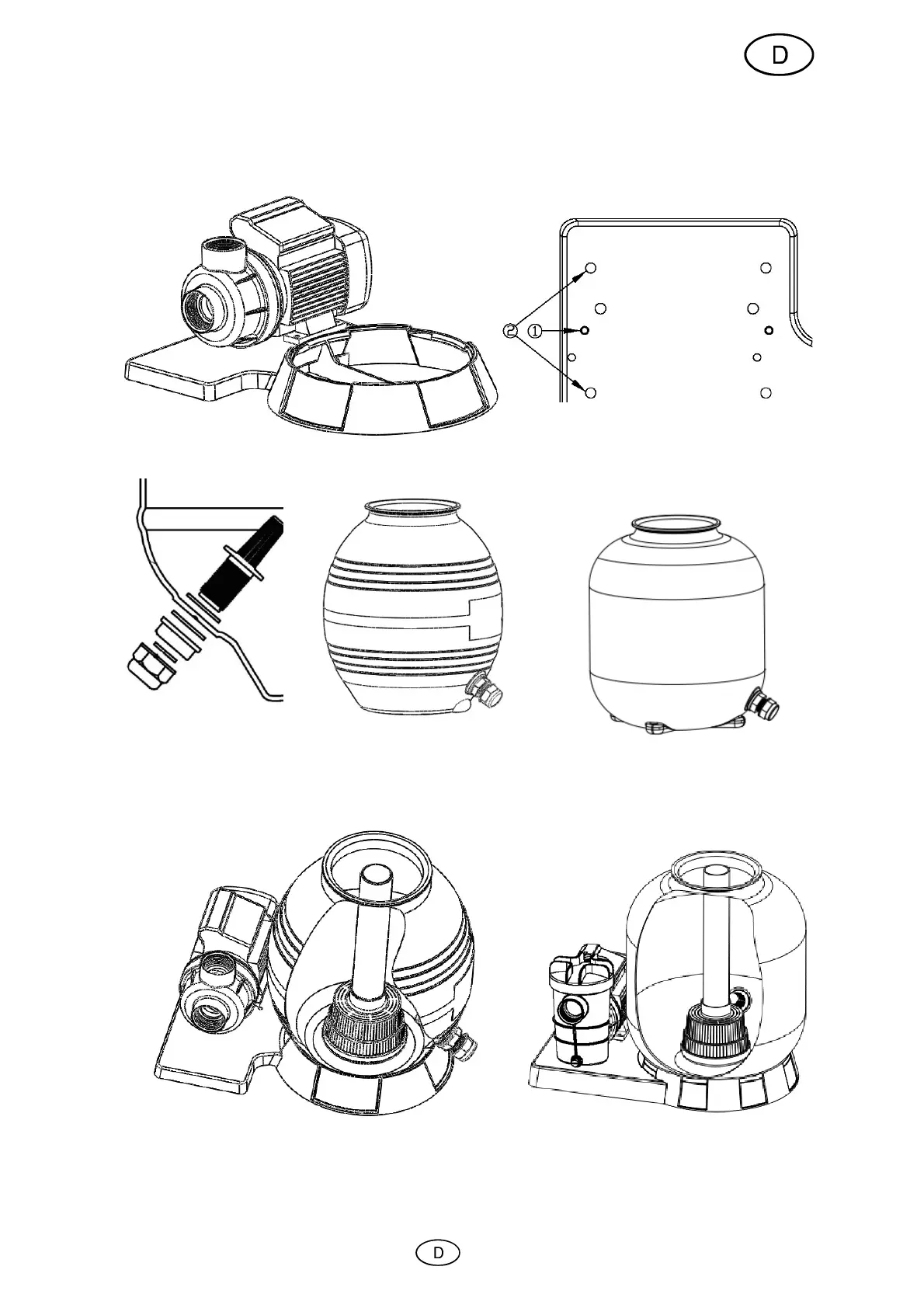 D

2 1

D