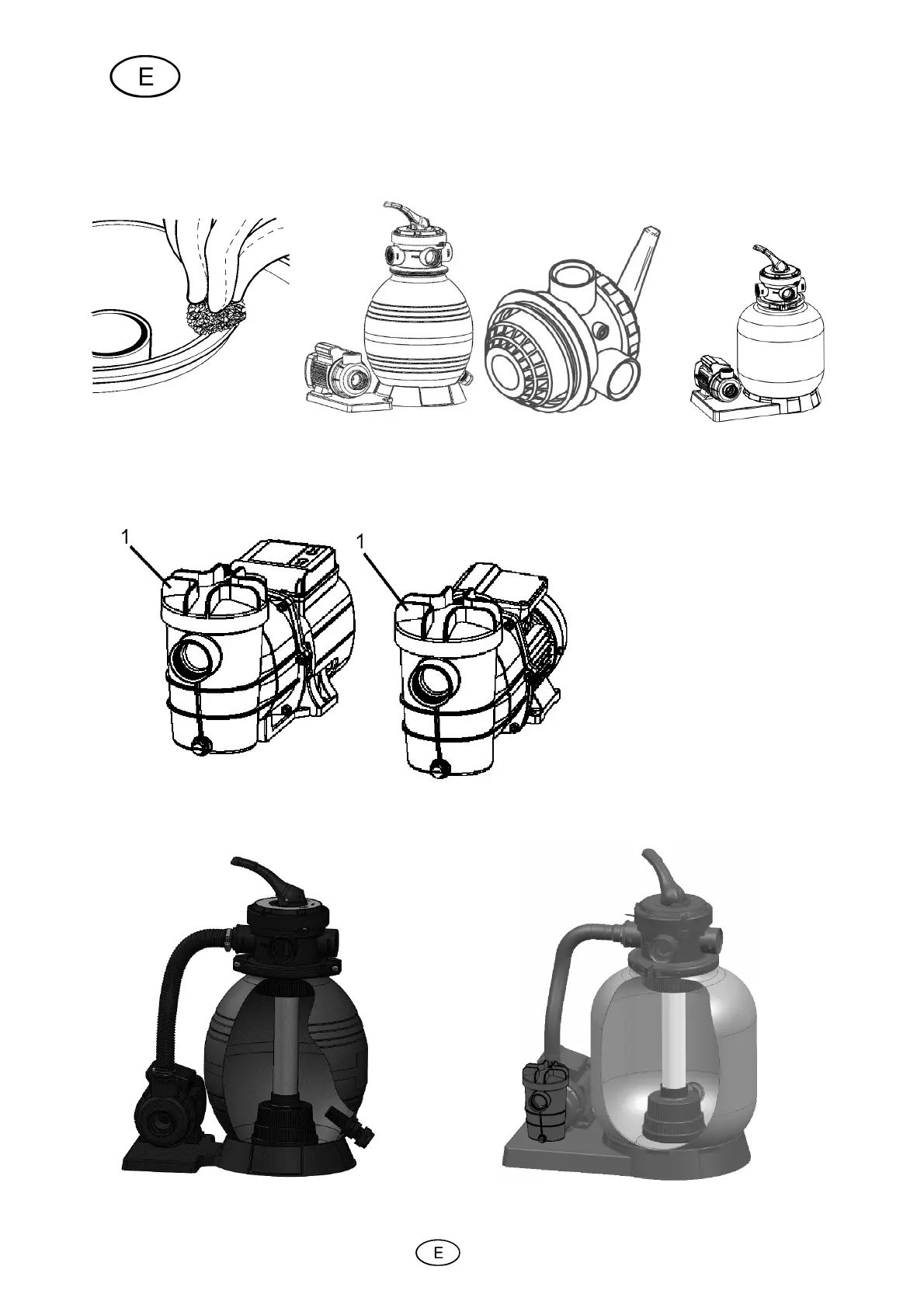 E

1

1

E