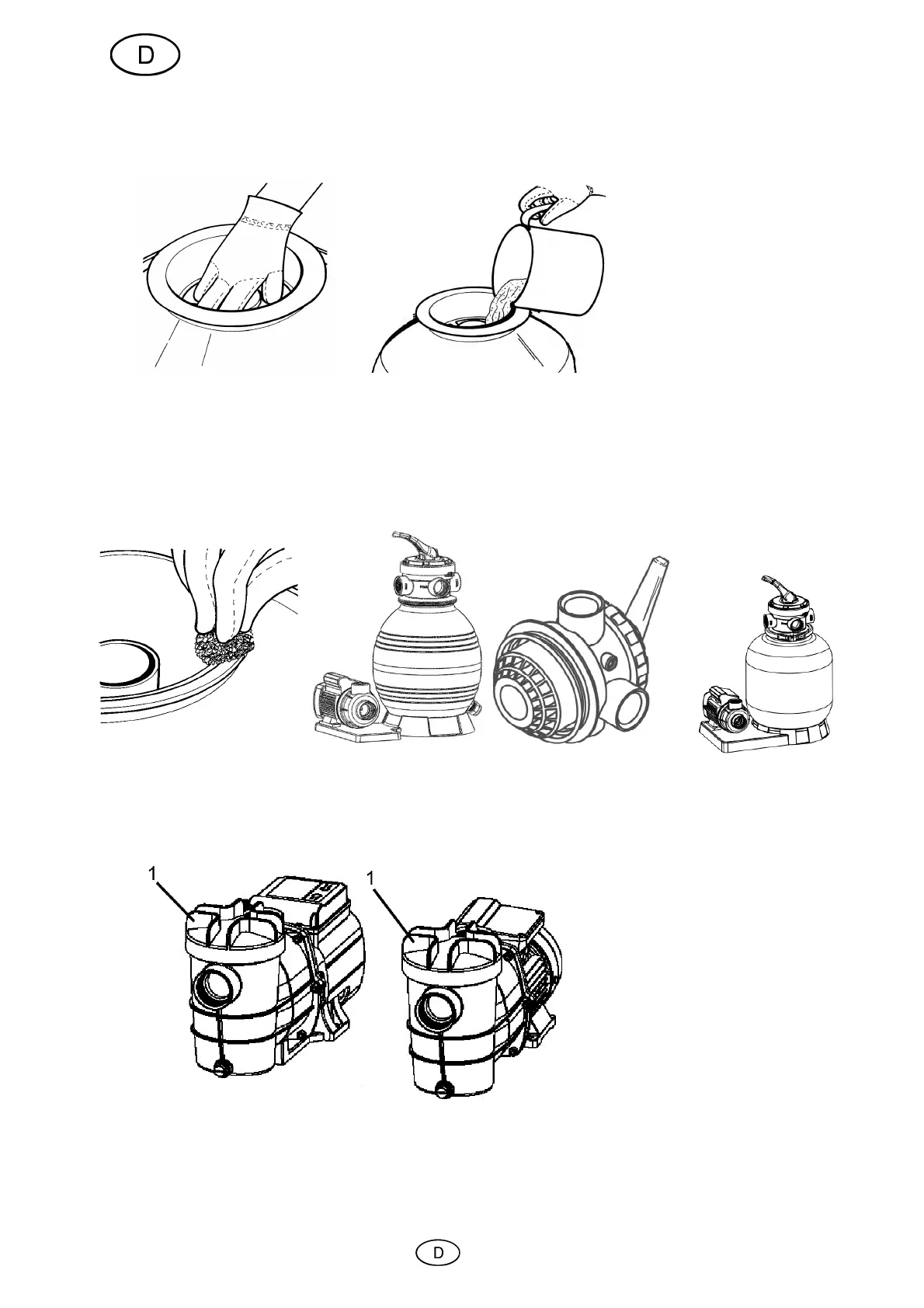 D

1

1

D