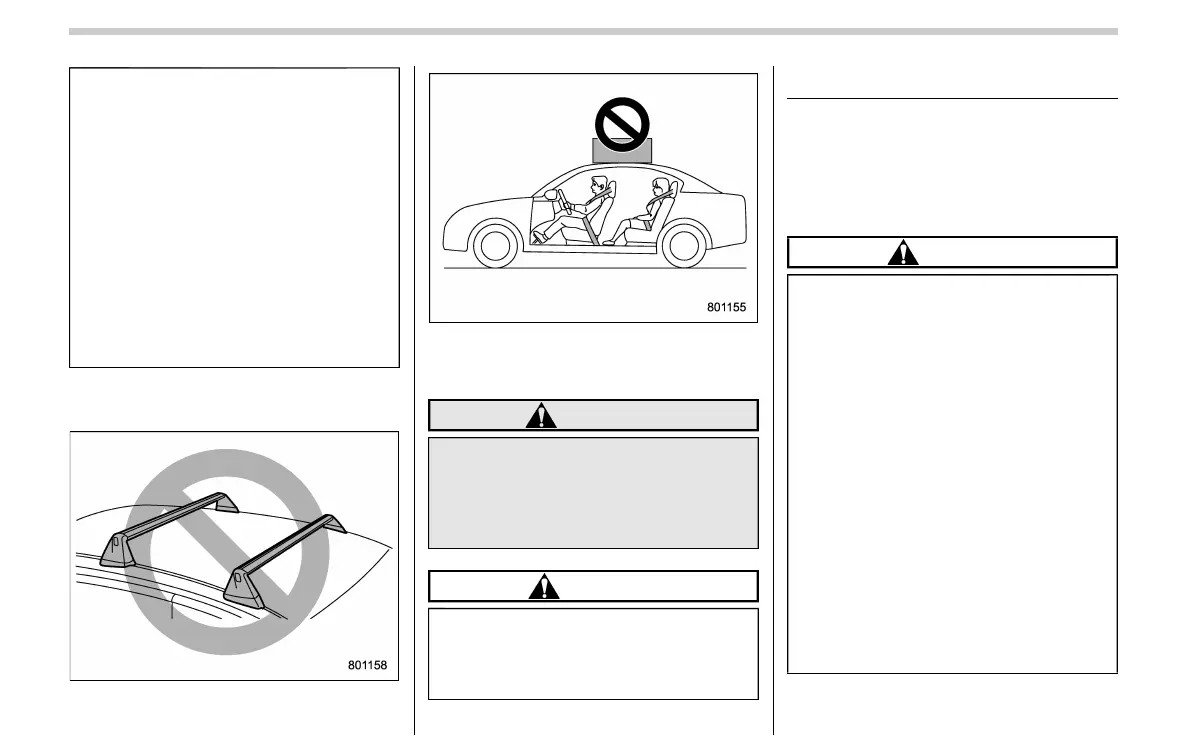 801158

801155