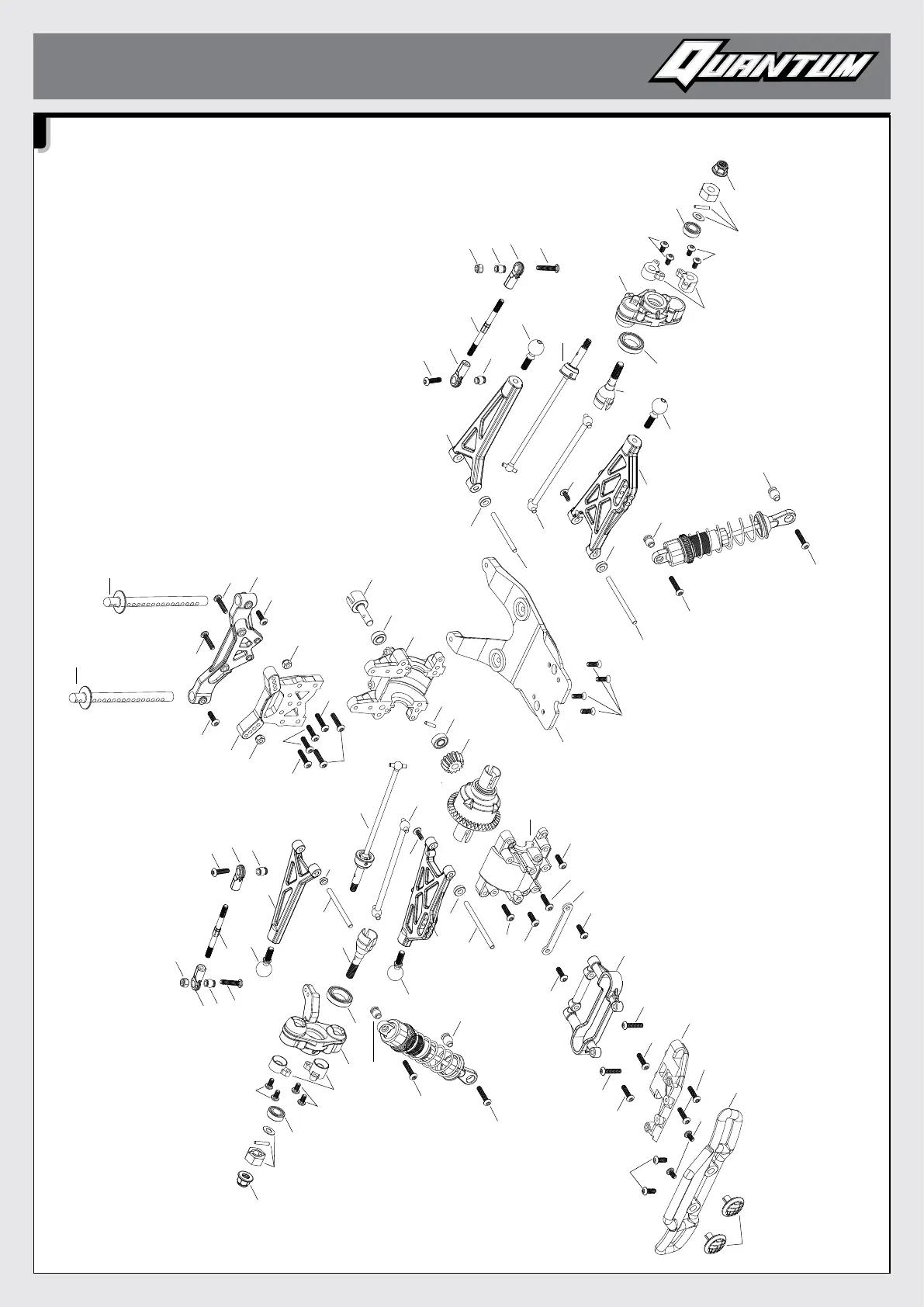 QUANTUM