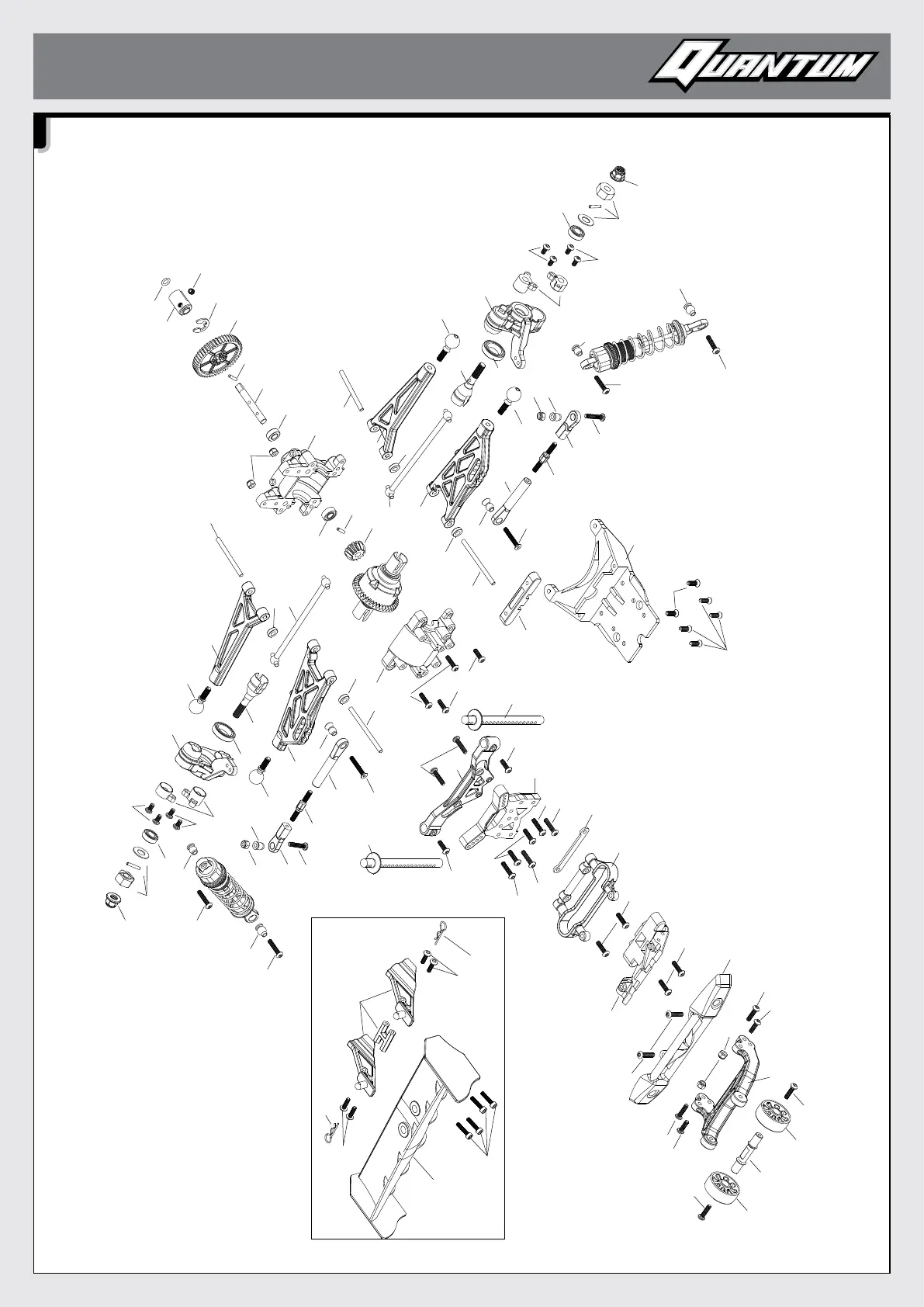 QUANTUM