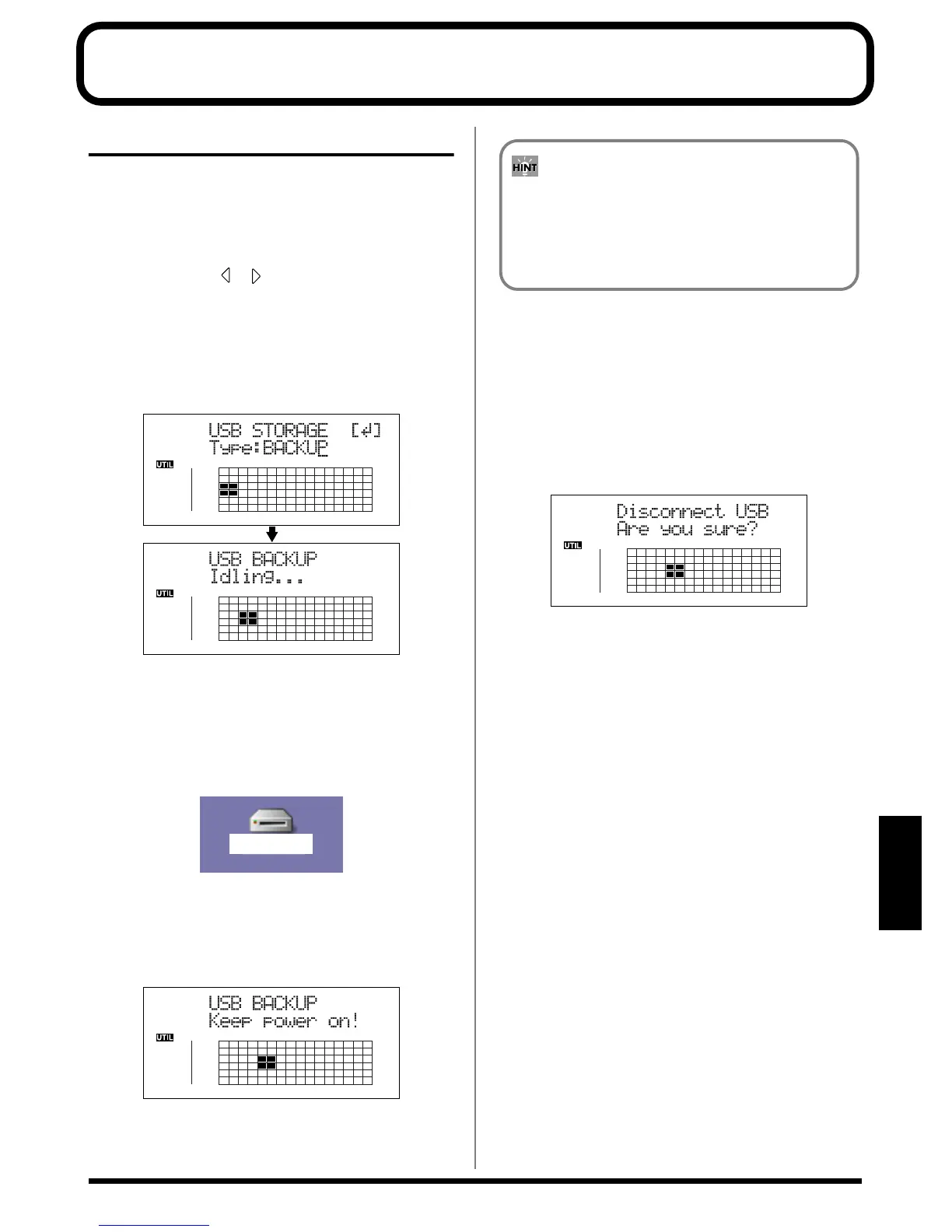 USB STORAGE [↵]
Type:BACKUP
UTIL

USB BACKUP
Idling...
UTIL

USB BACKUP
Keep power on!
UTIL

HINT

Disconnect USB
Are you sure?
UTIL